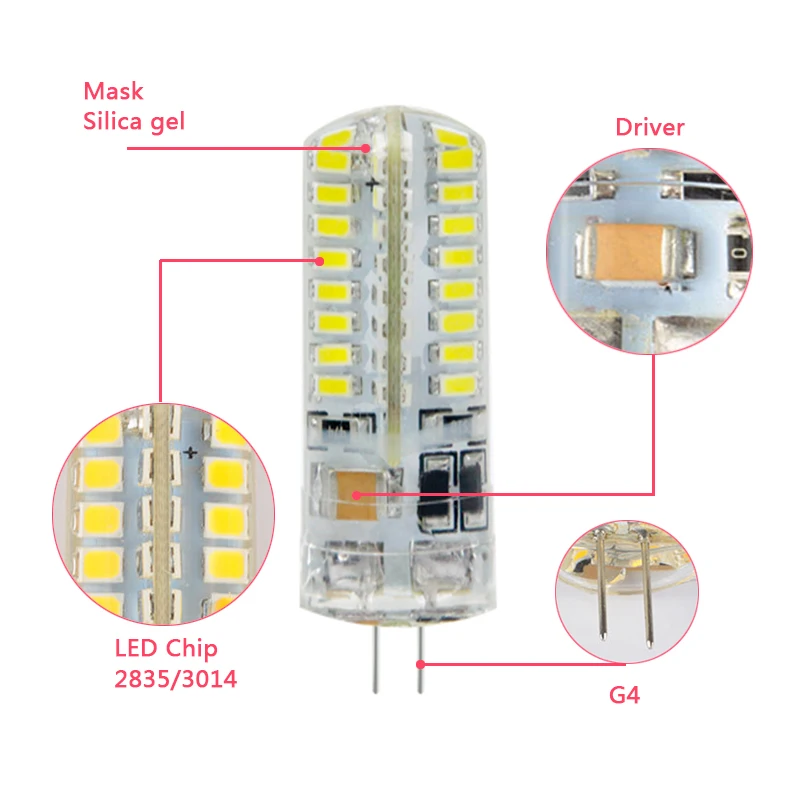 Mask
Silica gel

Driver

LED Chip
2835/3014

G4