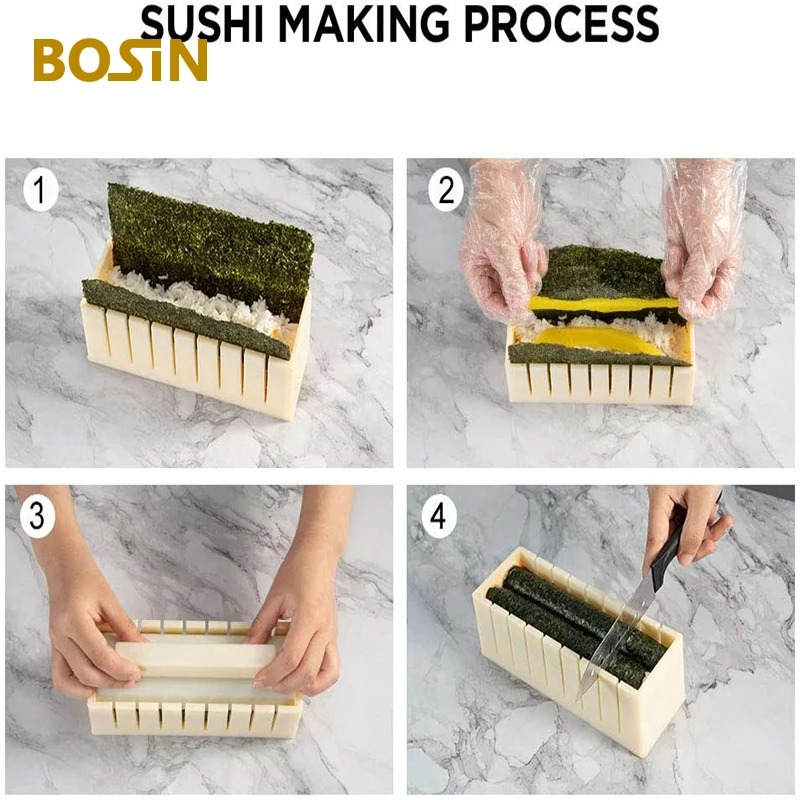 SUSHI MAKING PROCESS

BOSiN

1

2

3

4