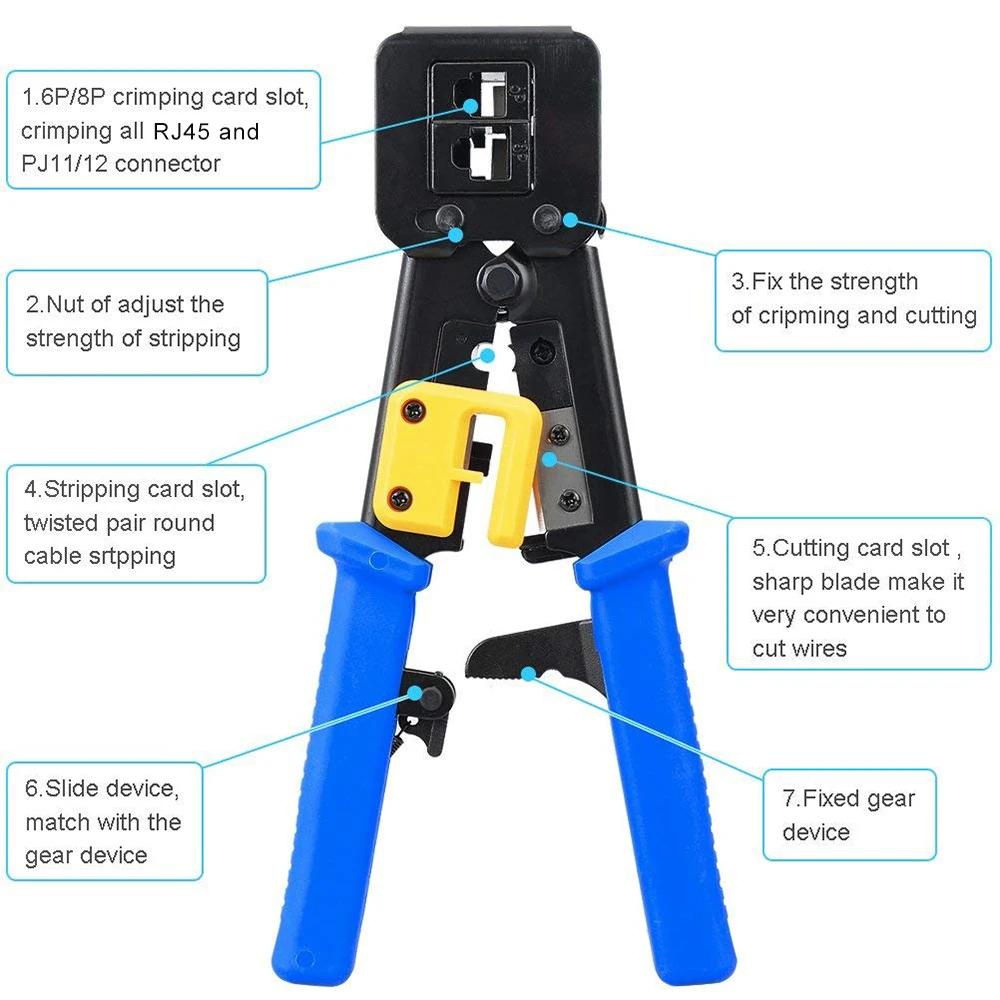 1.6P/8P crimping card slot, crimping all RJ45 and PJ11/12 connector

2.Nut of adjust the strength of stripping

3.Fix the strength of cripming and cutting

4.Stripping card slot, twisted pair round cable srtpping

5.Cutting card slot , sharp blade make it very convenient to cut wires

6.Slide device, match with the gear device

7.Fixed gear device