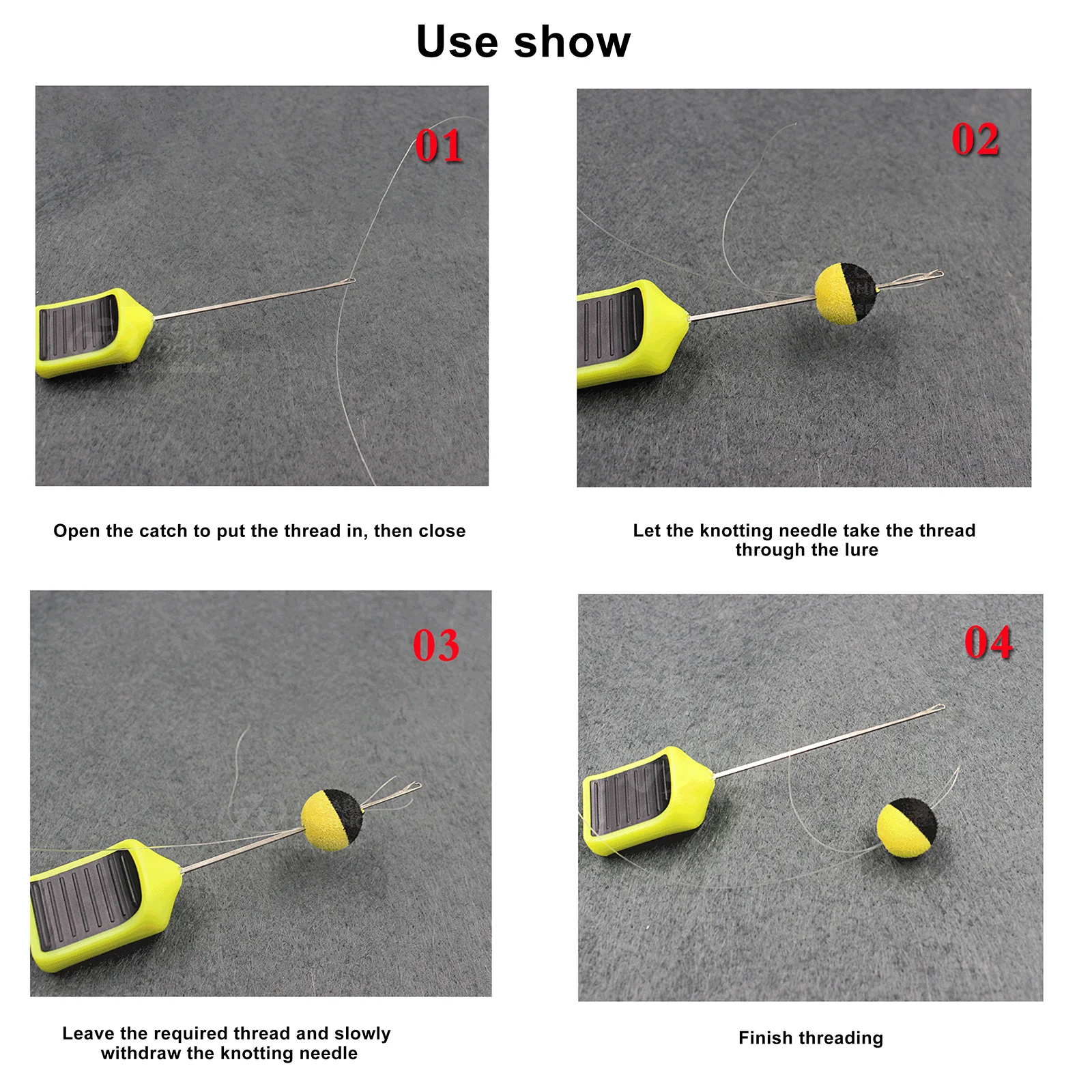 Use show

01

Open the catch to put the thread in, then close

02

Let the knotting needle take the thread through the lure

03

Leave the required thread and slowly withdraw the knotting needle

04

Finish threading