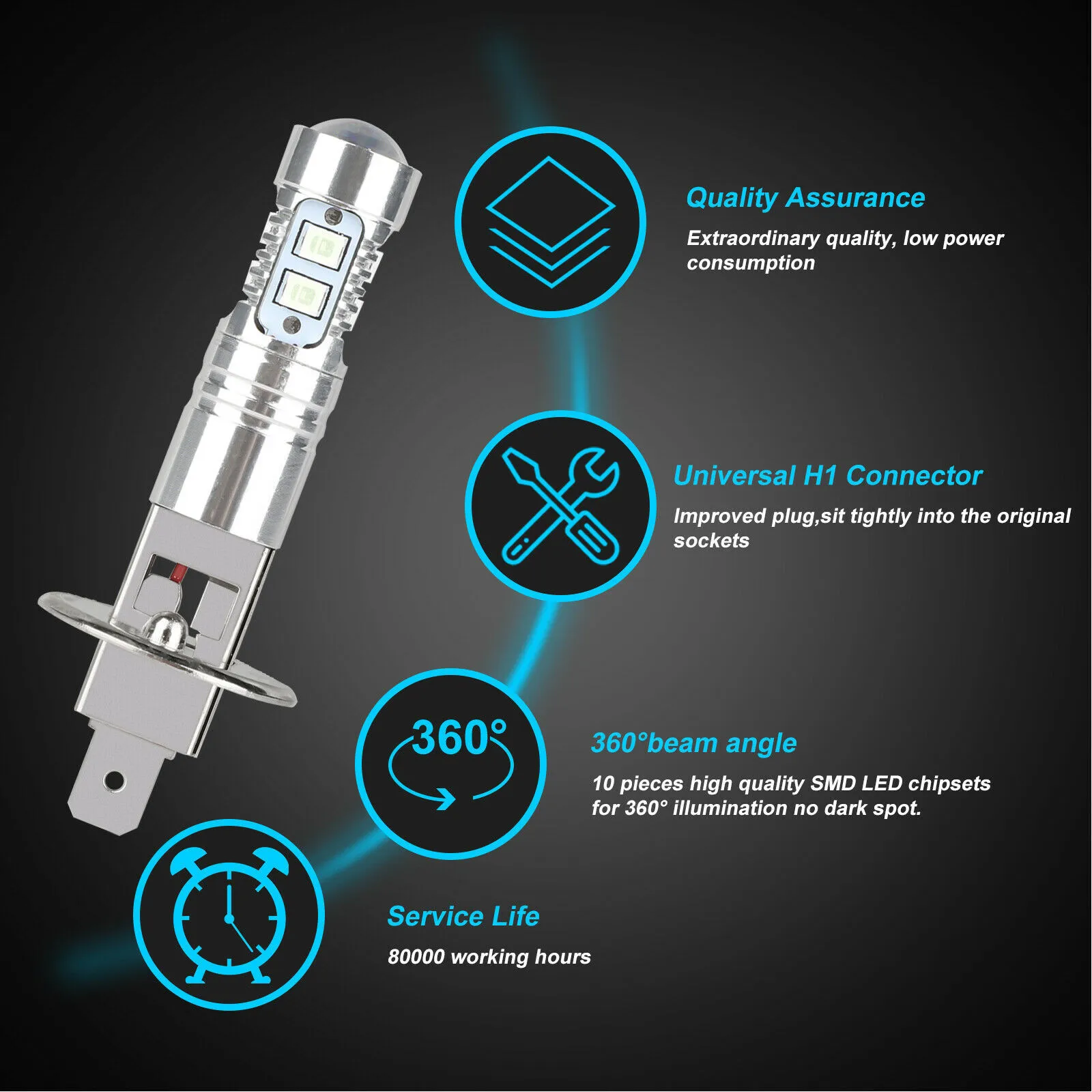 Quality Assurance

Extraordinary quality, low power consumption

Universal H1 Connector

Improved plug,sit tightly into the original sockets

360°

360°beam angle

10 pieces high quality SMD LED chipsets for 360° illumination no dark spot.

Service Life

80000 working hours