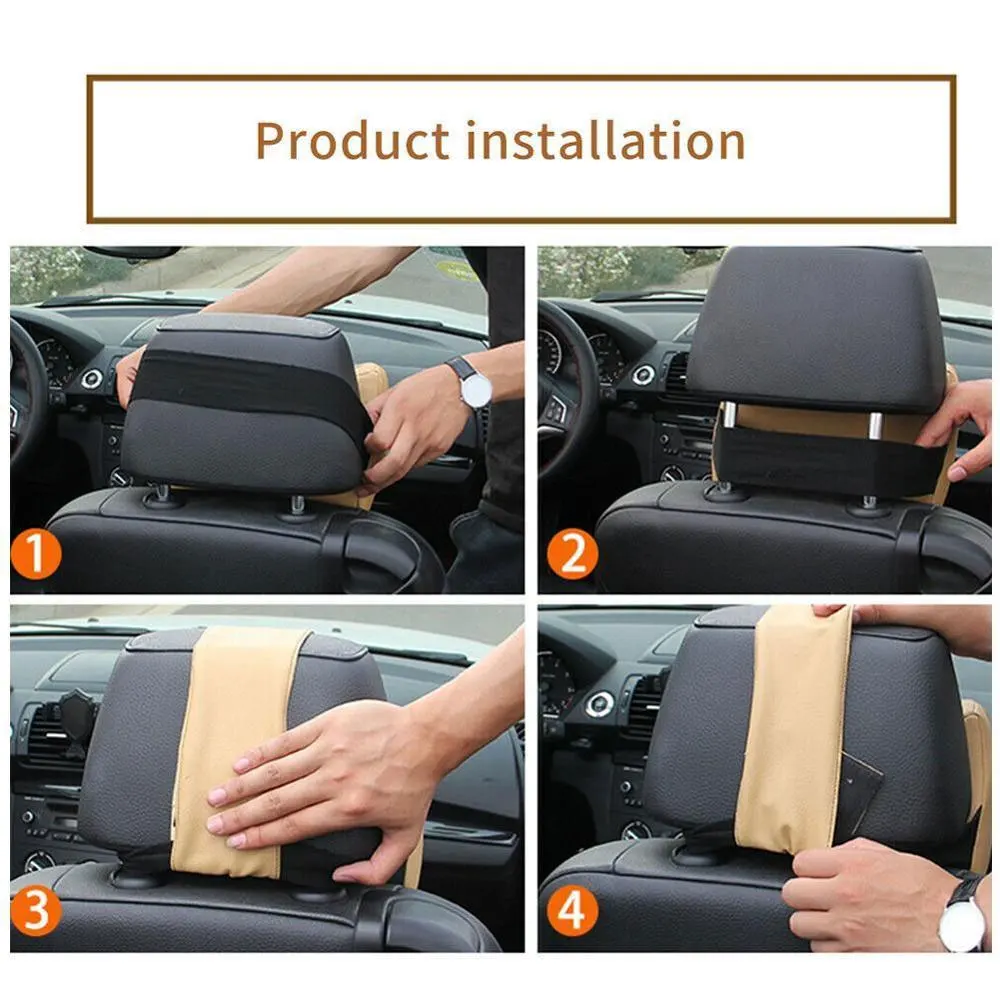 Product installation

1

2

3

4