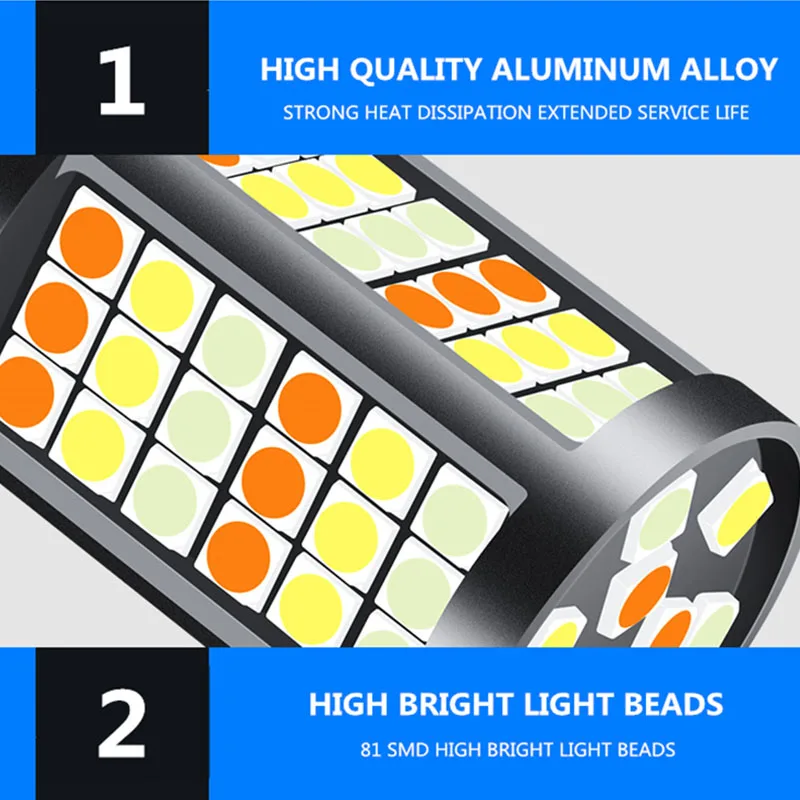 1

HIGH QUALITY ALUMINUM ALLOY

STRONG HEAT DISSIPATION EXTENDED SERVICE LIFE

2

HIGH BRIGHT LIGHT BEADS

81 SMD HIGH BRIGHT LIGHT BEADS