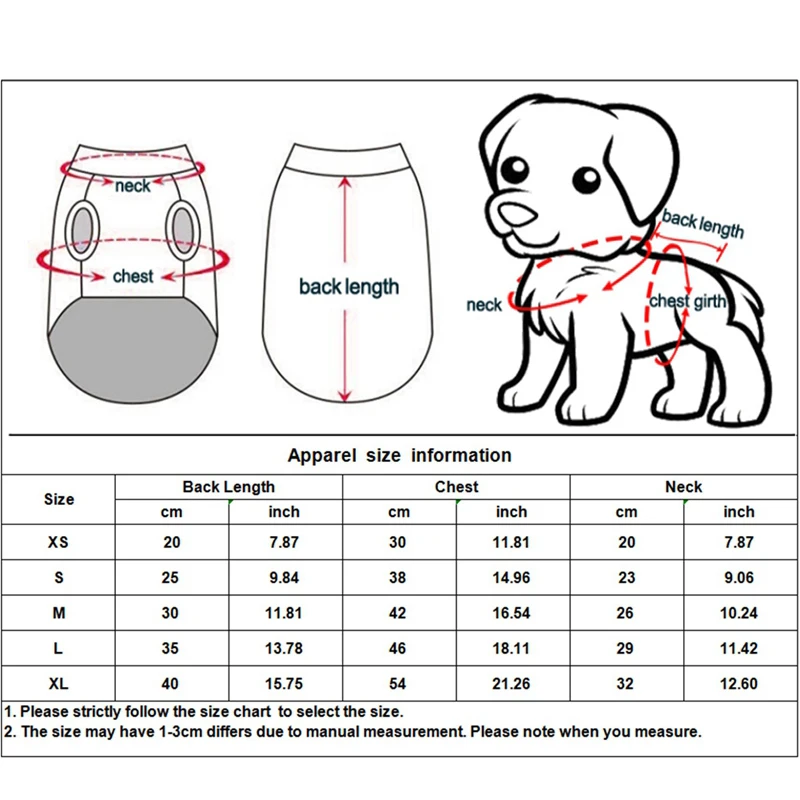 neck
chest
back length
back length
neck
chest girth

Apparel size information

| Size | Back Length cm | Back Length inch | Chest cm | Chest inch | Neck cm | Neck inch |
|---|---|---|---|---|---|---|
| XS | 20 | 7.87 | 30 | 11.81 | 20 | 7.87 |
| S | 25 | 9.84 | 38 | 14.96 | 23 | 9.06 |
| M | 30 | 11.81 | 42 | 16.54 | 26 | 10.24 |
| L | 35 | 13.78 | 46 | 18.11 | 29 | 11.42 |
| XL | 40 | 15.75 | 54 | 21.26 | 32 | 12.60 |

1. Please strictly follow the size chart to select the size.
2. The size may have 1-3cm differs due to manual measurement. Please note when you measure.