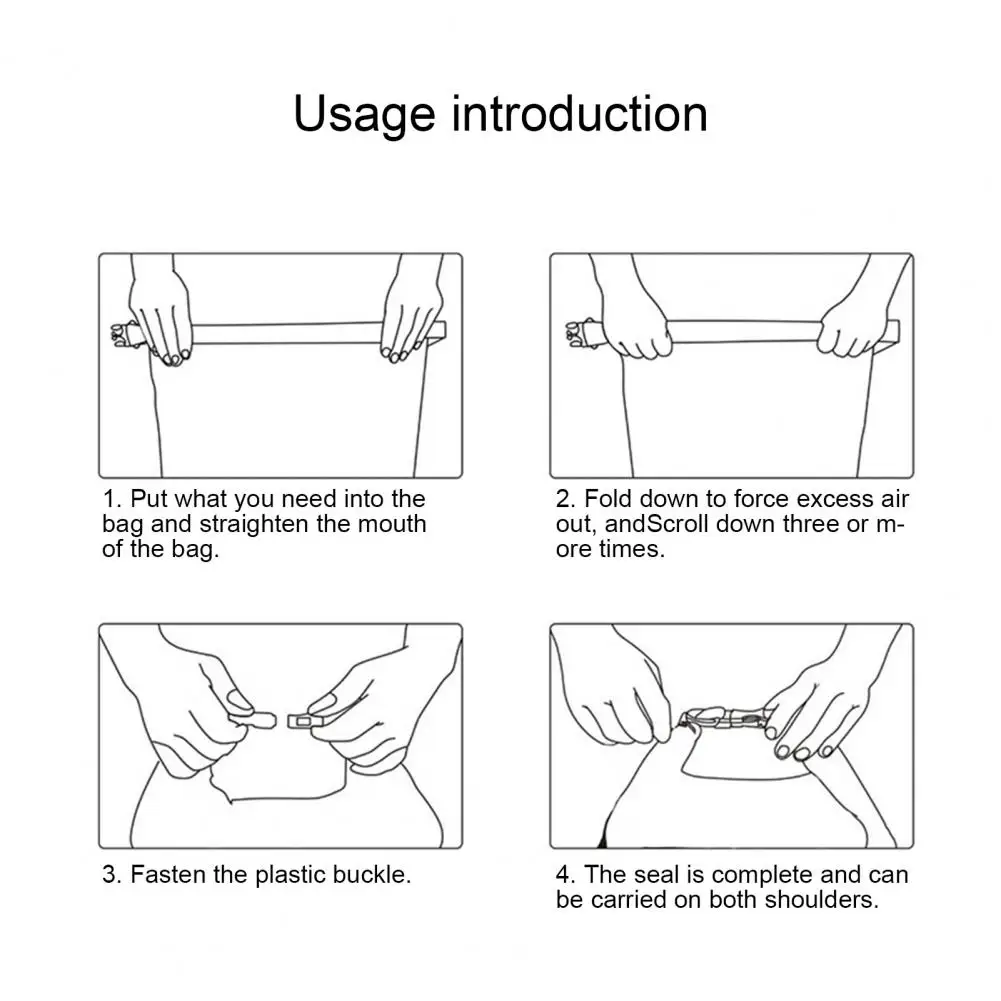 Usage introduction

1. Put what you need into the bag and straighten the mouth of the bag.

2. Fold down to force excess air out, andScroll down three or more times.

3. Fasten the plastic buckle.

4. The seal is complete and can be carried on both shoulders.