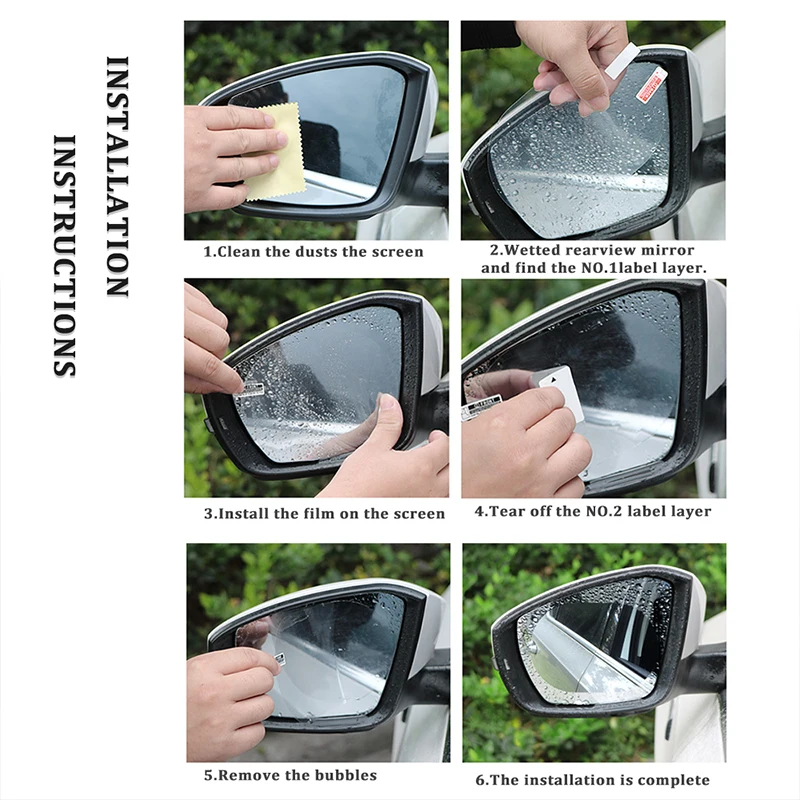 INSTALLATION INSTRUCTIONS

1.Clean the dusts the screen

2.Wetted rearview mirror and find the NO.1label layer.

3.Install the film on the screen

4.Tear off the NO.2 label layer

5.Remove the bubbles

6.The installation is complete