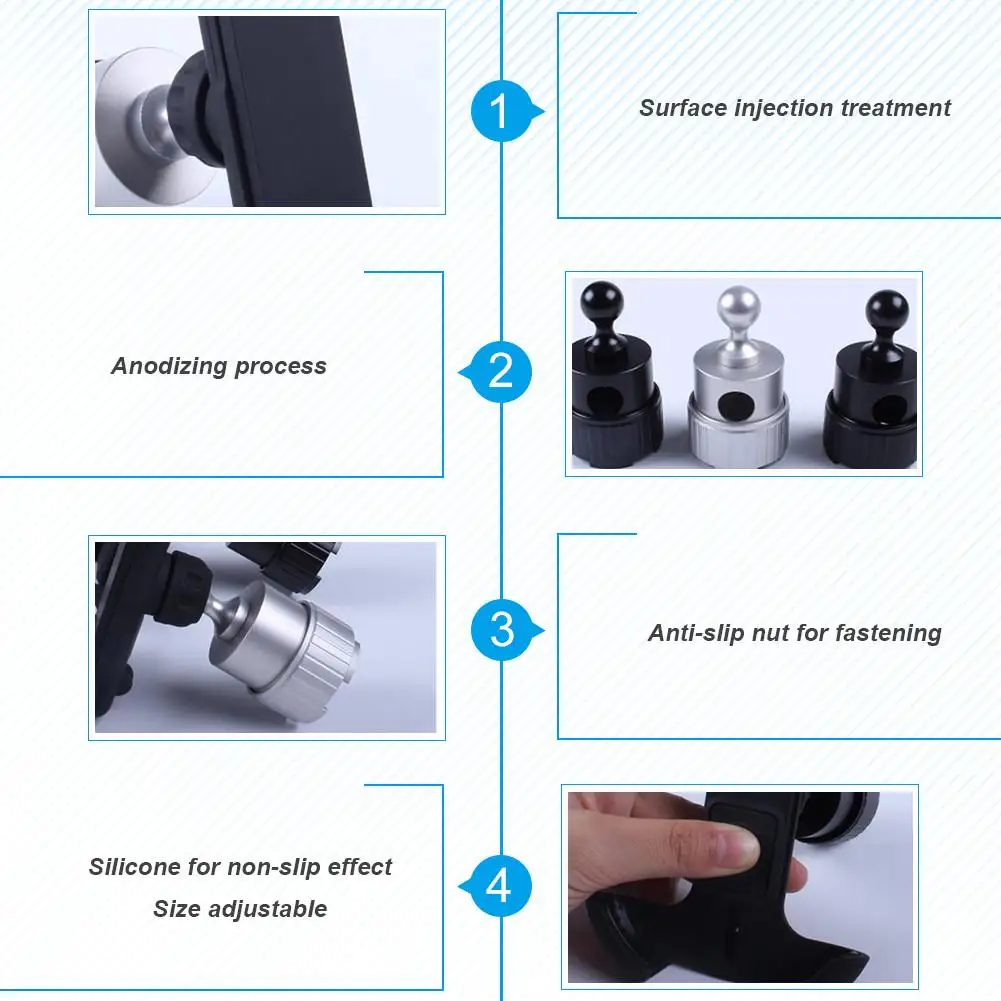 1

Surface injection treatment

Anodizing process

2

3

Anti-slip nut for fastening

Silicone for non-slip effect

Size adjustable

4