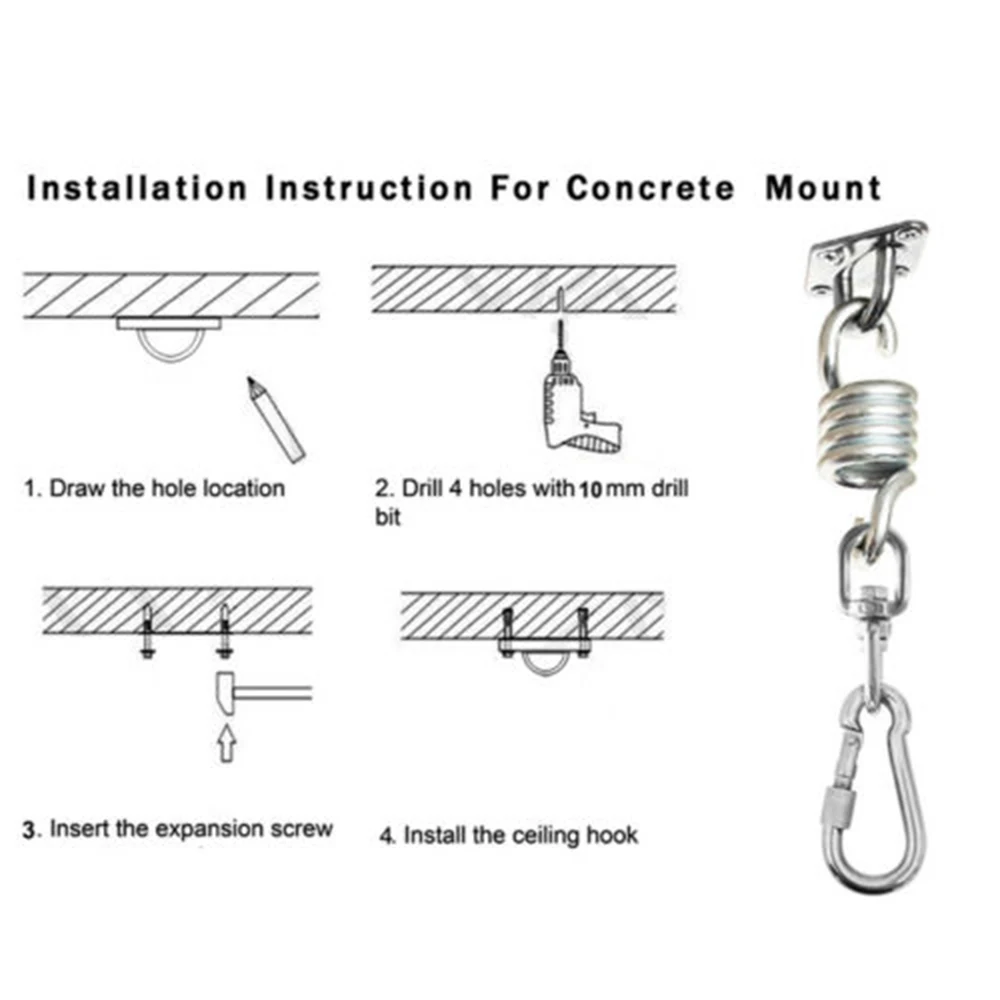 Installation Instruction For Concrete Mount

1. Draw the hole location

2. Drill 4 holes with 10 mm drill bit

3. Insert the expansion screw

4. Install the ceiling hook