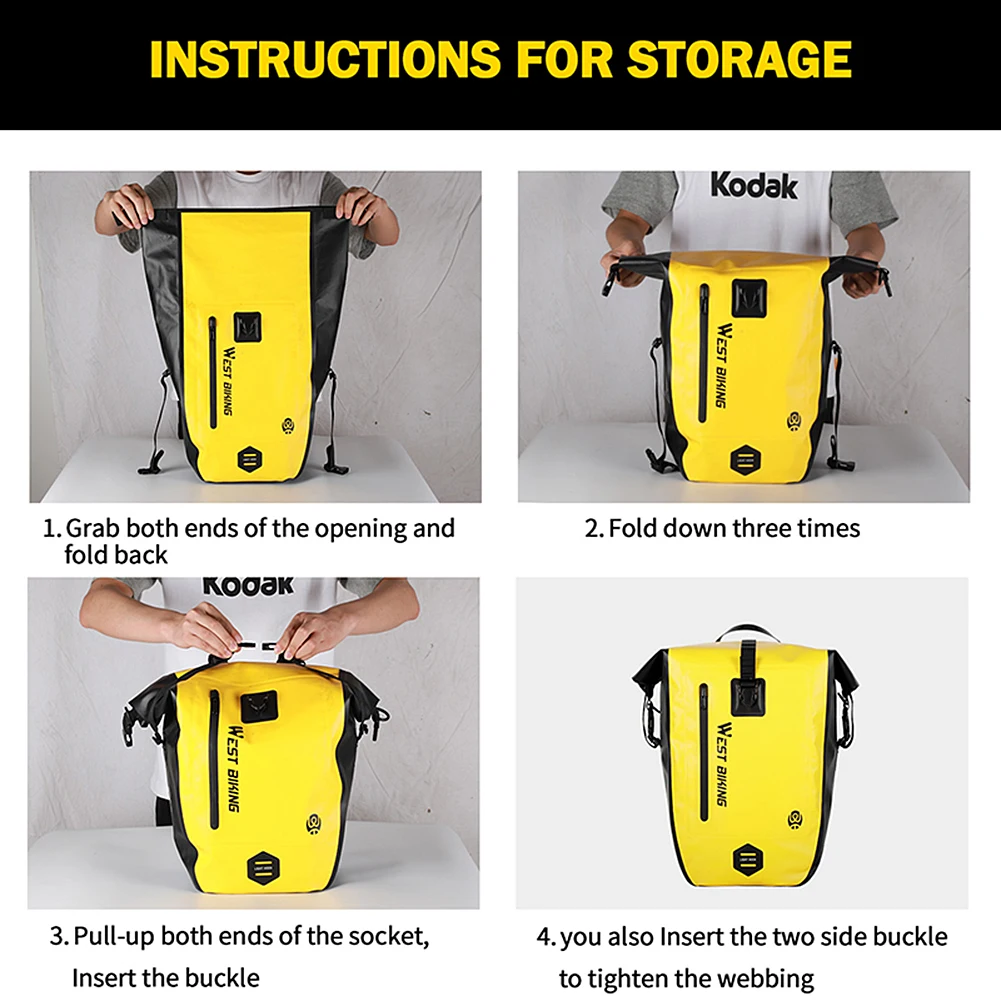 INSTRUCTIONS FOR STORAGE

WEST BIKING

Kodak

WEST BIKING

1. Grab both ends of the opening and fold back

2. Fold down three times

Kodak

WEST BIKING

WEST BIKING

3. Pull-up both ends of the socket, Insert the buckle

4. you also Insert the two side buckle to tighten the webbing