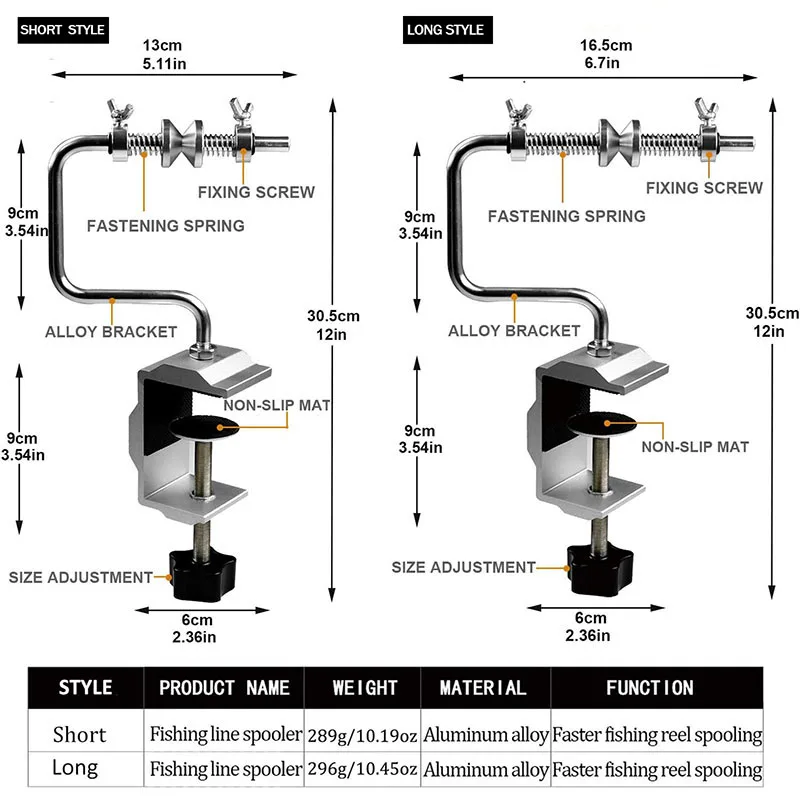 SHORT STYLE

13cm
5.11in

FIXING SCREW

FASTENING SPRING

9cm
3.54in

ALLOY BRACKET

30.5cm
12in

NON-SLIP MAT

9cm
3.54in

SIZE ADJUSTMENT

6cm
2.36in

LONG STYLE

16.5cm
6.7in

FIXING SCREW

FASTENING SPRING

9cm
3.54in

ALLOY BRACKET

30.5cm
12in

9cm
3.54in

NON-SLIP MAT

SIZE ADJUSTMENT

6cm
2.36in

| STYLE | PRODUCT NAME | WEIGHT | MATERIAL | FUNCTION |
|---|---|---|---|---|
| Short | Fishing line spooler | 289g/10.19oz | Aluminum alloy | Faster fishing reel spooling |
| Long | Fishing line spooler | 296g/10.45oz | Aluminum alloy | Faster fishing reel spooling |