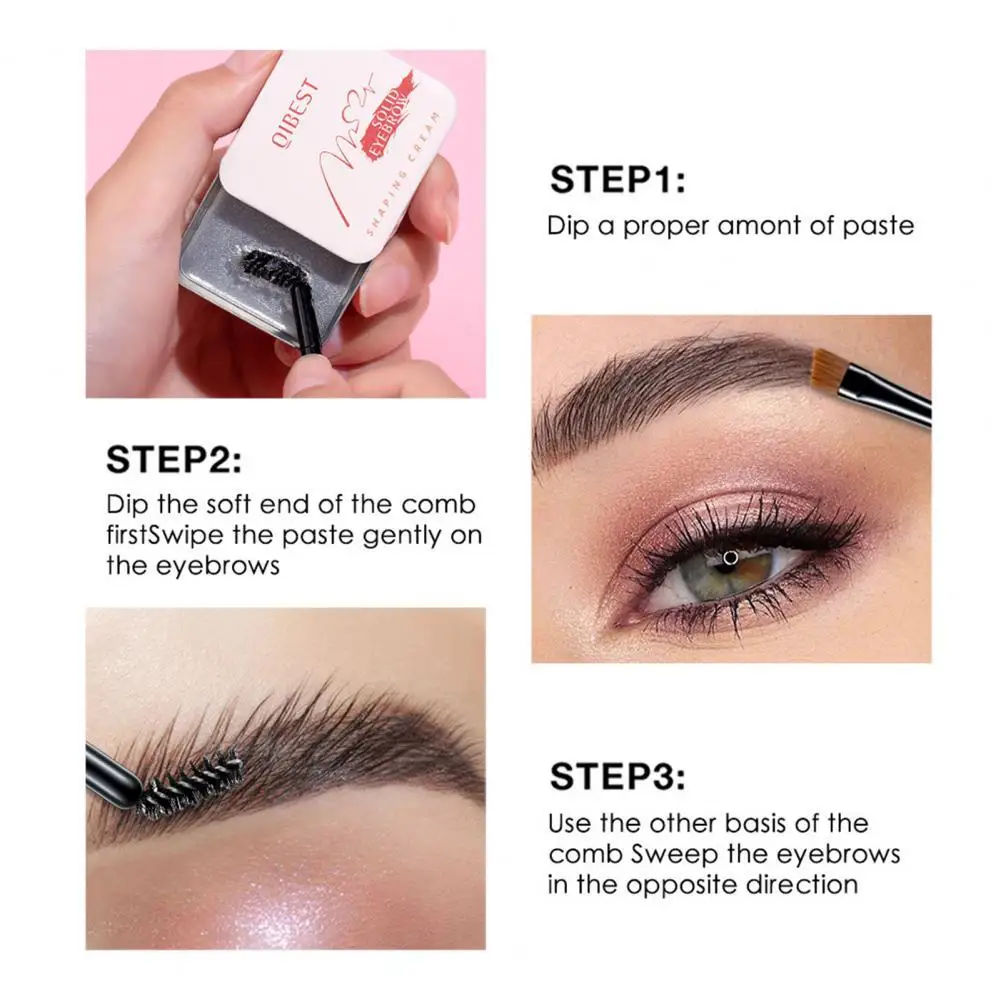 QIBEST

SOLID EYEBROW

SHAPING CREAM

STEP1:

Dip a proper amont of paste

STEP2:

Dip the soft end of the comb firstSwipe the paste gently on the eyebrows

STEP3:

Use the other basis of the comb Sweep the eyebrows in the opposite direction