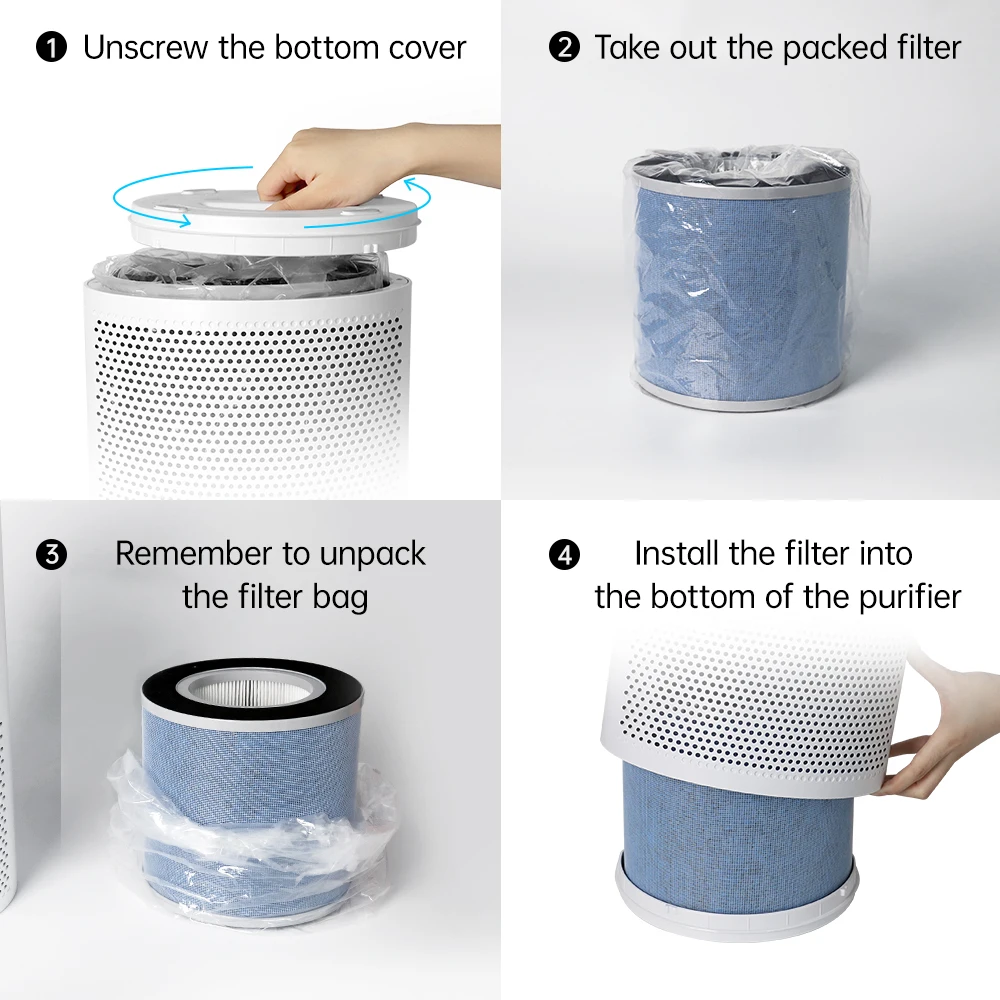 ❶ Unscrew the bottom cover

❷ Take out the packed filter

❸ Remember to unpack the filter bag

❹ Install the filter into the bottom of the purifier