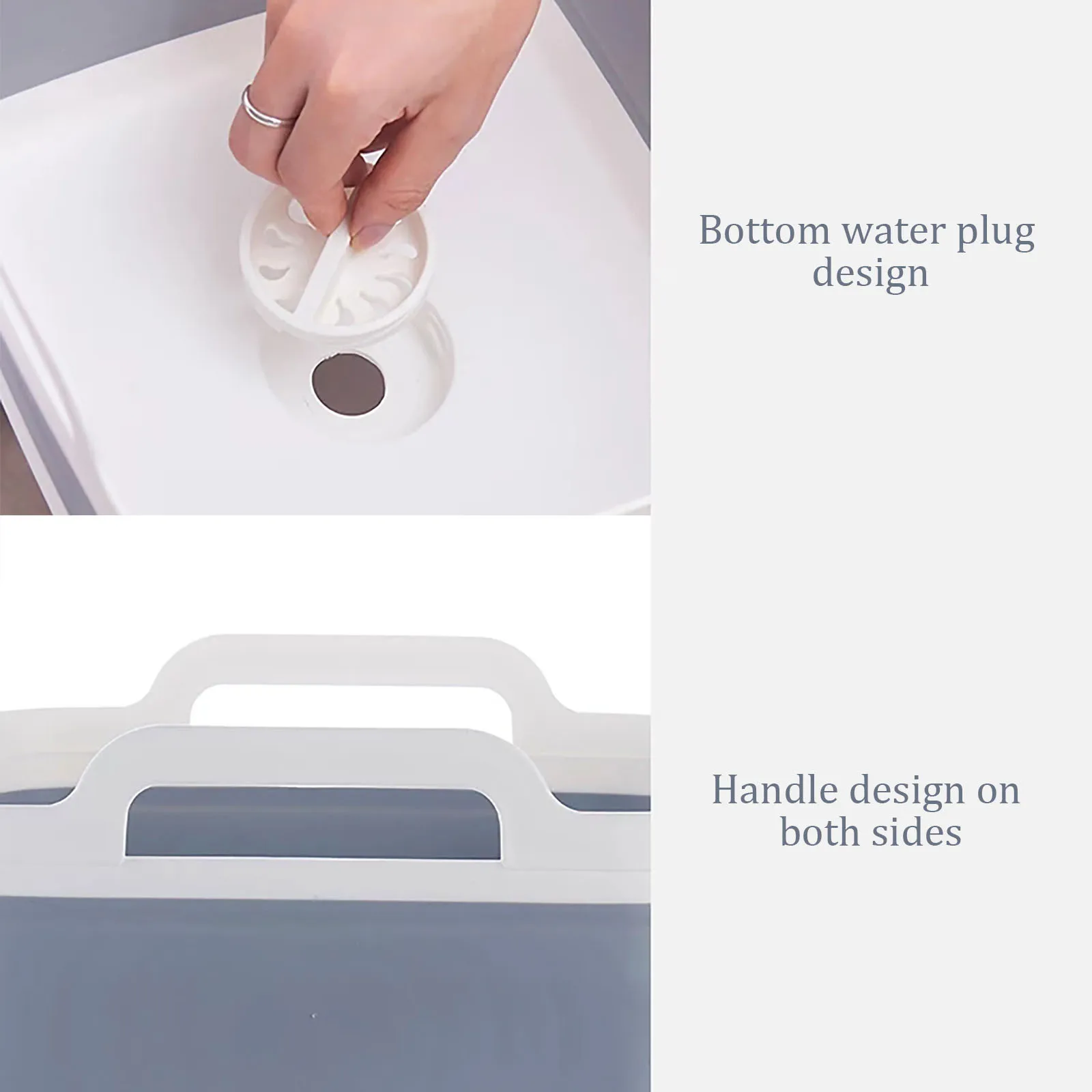 Bottom water plug design

Handle design on both sides