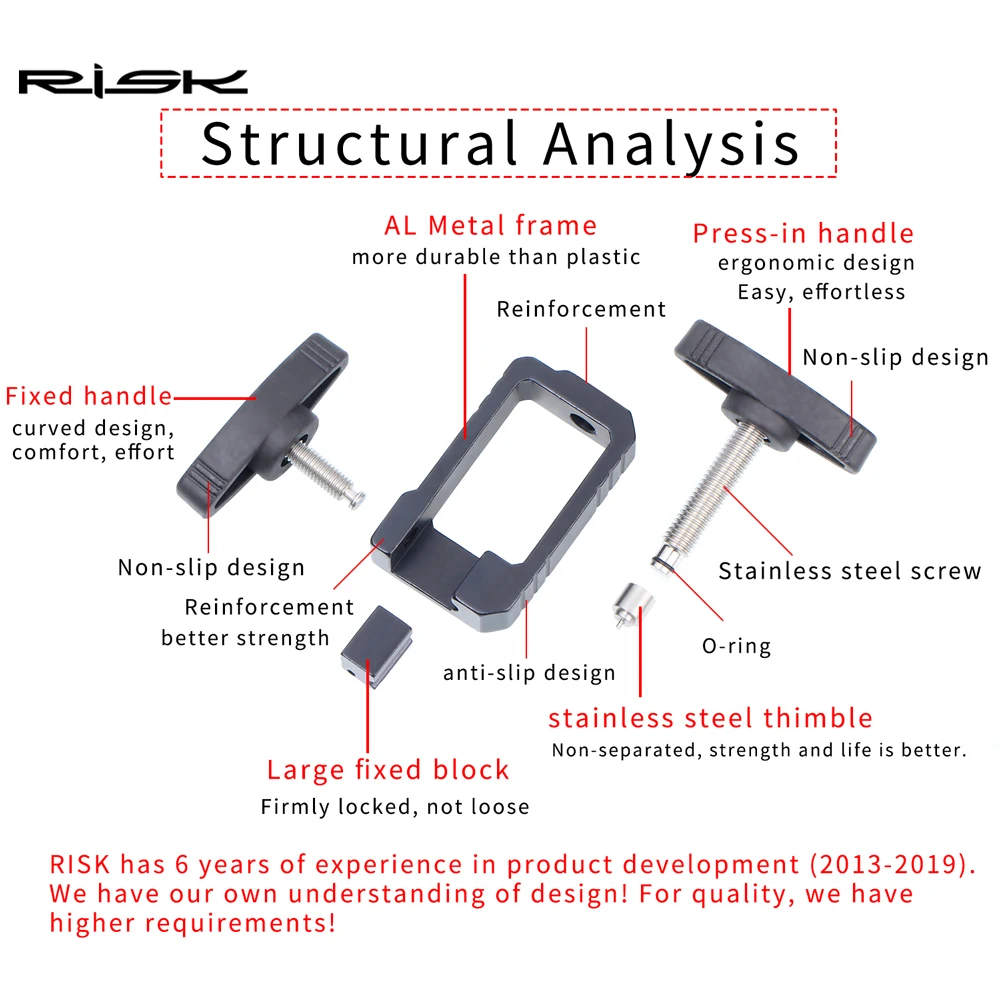 RISK

Structural Analysis

AL Metal frame
more durable than plastic

Press-in handle
ergonomic design
Easy, effortless

Reinforcement

Non-slip design

Fixed handle
curved design,
comfort, effort

Non-slip design

Reinforcement
better strength

Stainless steel screw

O-ring

anti-slip design

stainless steel thimble
Non-separated, strength and life is better.

Large fixed block
Firmly locked, not loose

RISK has 6 years of experience in product development (2013-2019). We have our own understanding of design! For quality, we have higher requirements!