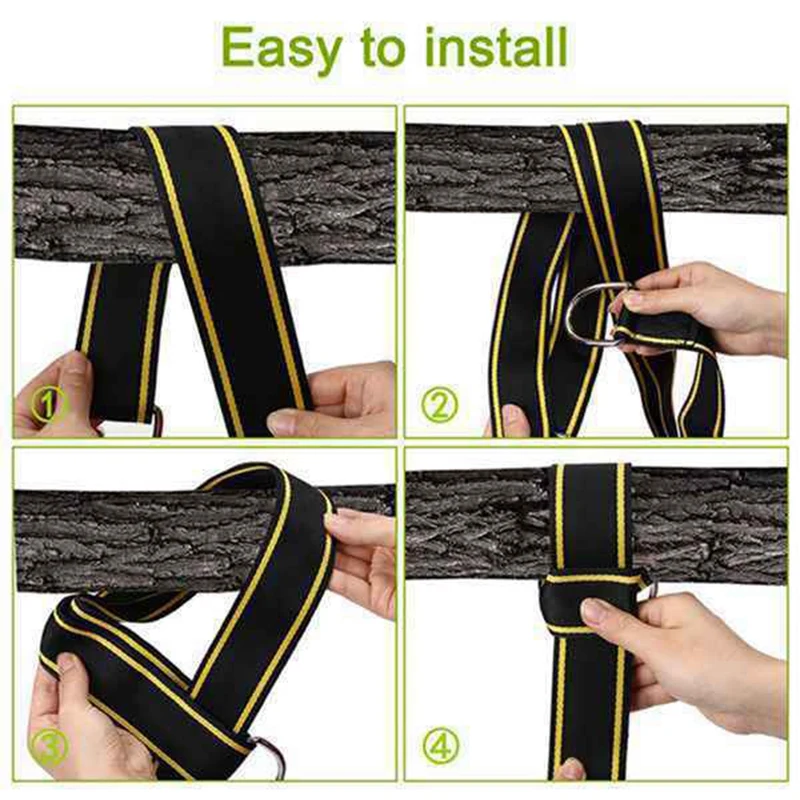 Easy to install

①

②

③

④