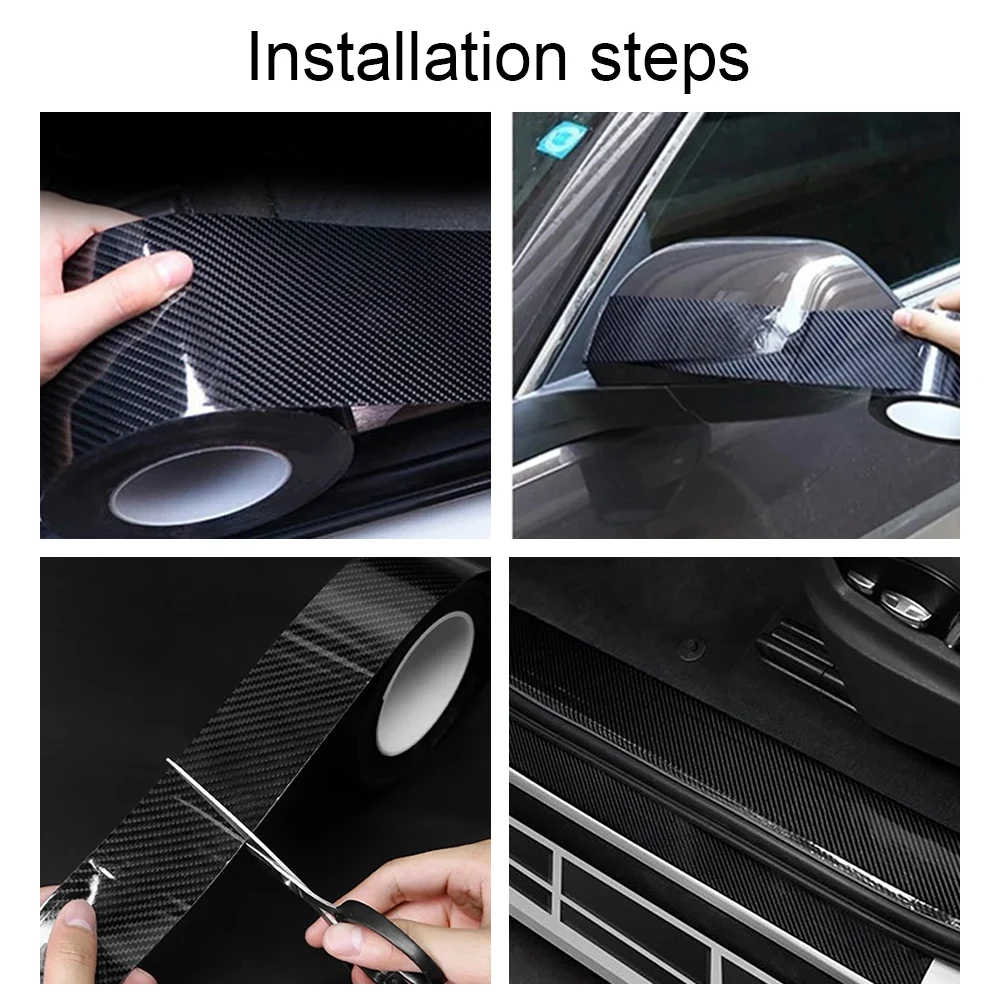 Installation steps