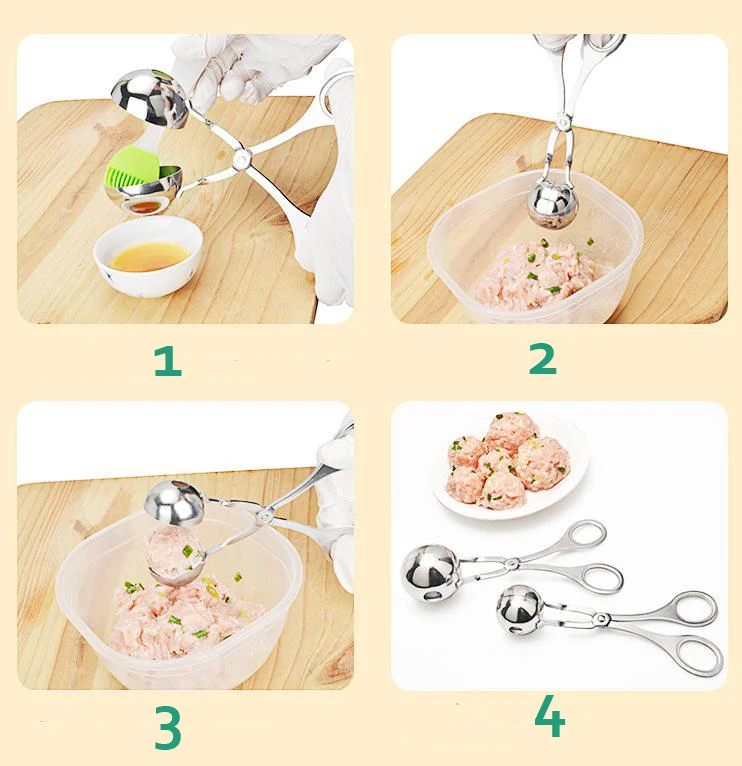 1

2

3

4