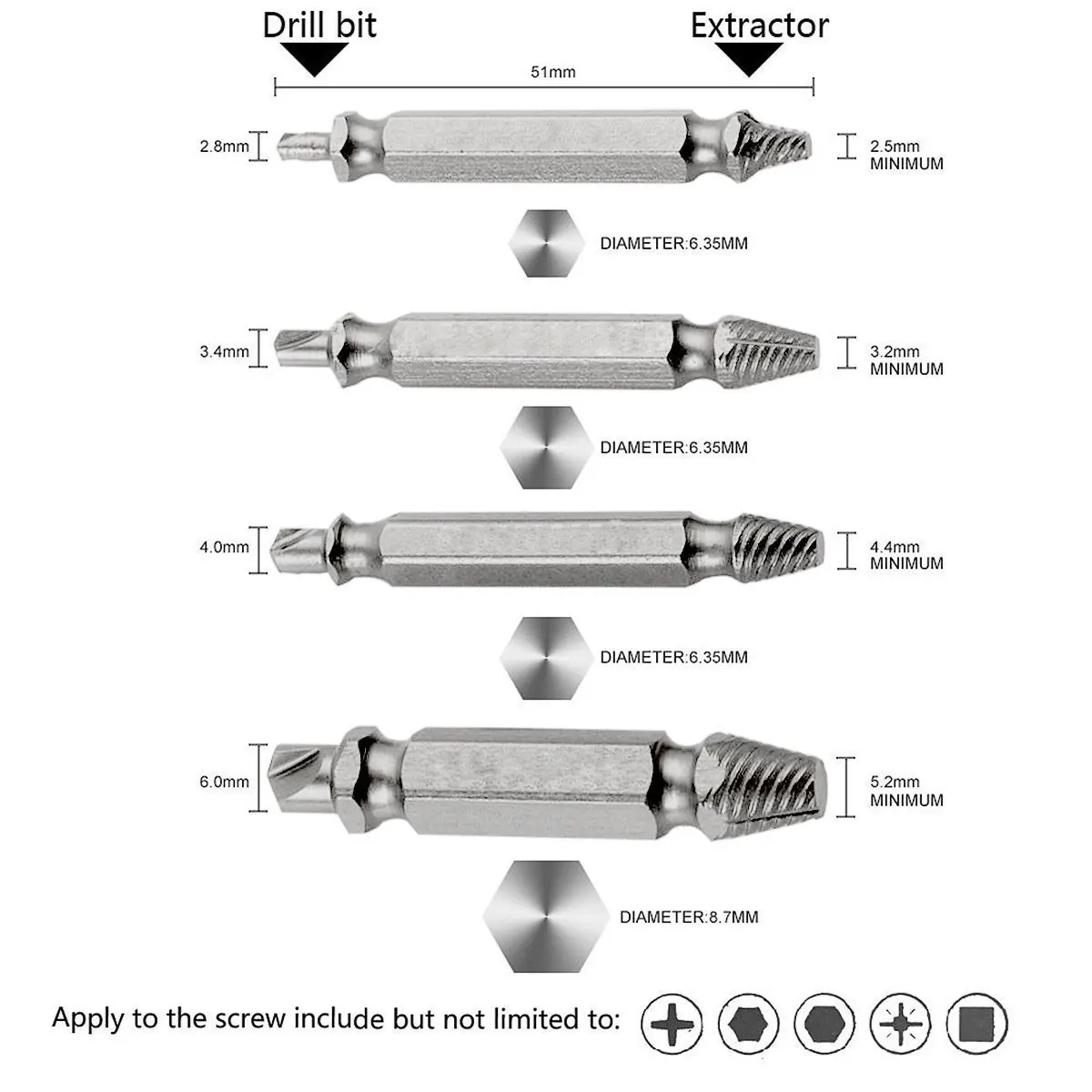 Drill bit

Extractor

51mm

2.8mm

2.5mm
MINIMUM

DIAMETER:6.35MM

3.4mm

3.2mm
MINIMUM

DIAMETER:6.35MM

4.0mm

4.4mm
MINIMUM

DIAMETER:6.35MM

6.0mm

5.2mm
MINIMUM

DIAMETER:8.7MM

Apply to the screw include but not limited to: