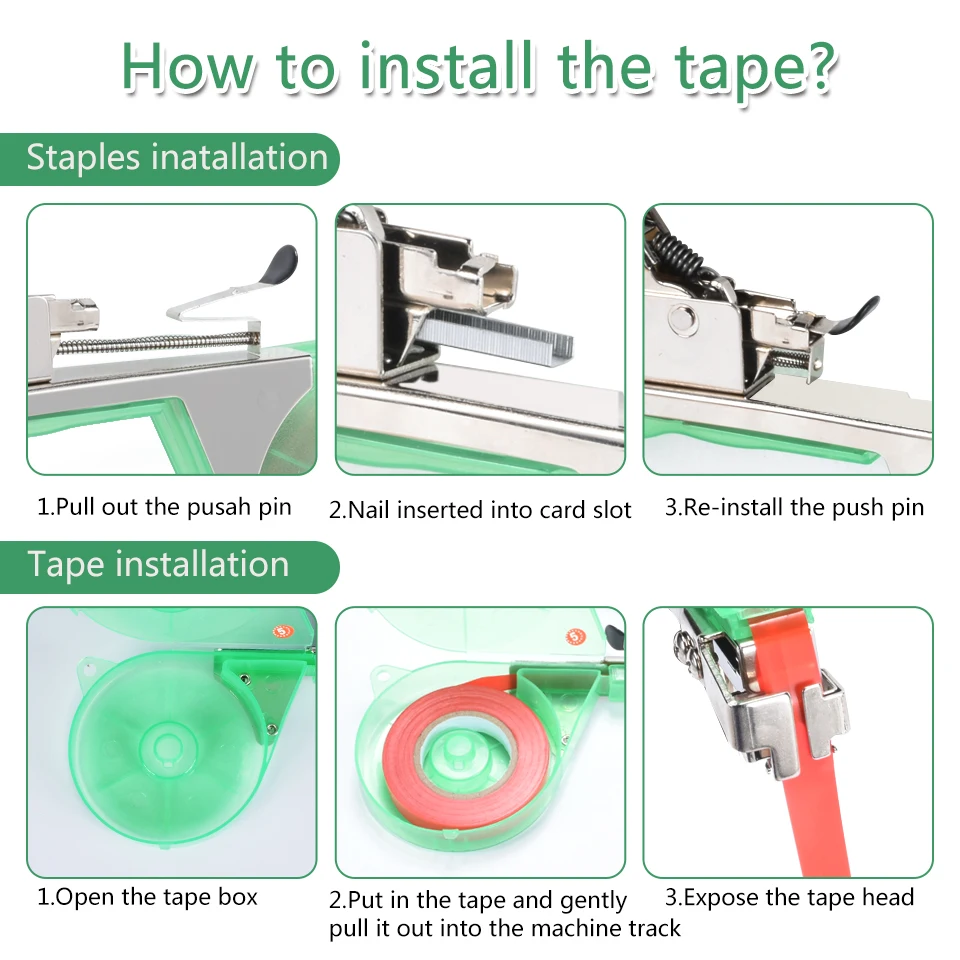 How to install the tape?

Staples inatallation

1.Pull out the pusah pin

2.Nail inserted into card slot

3.Re-install the push pin

Tape installation

1.Open the tape box

2.Put in the tape and gently pull it out into the machine track

3.Expose the tape head