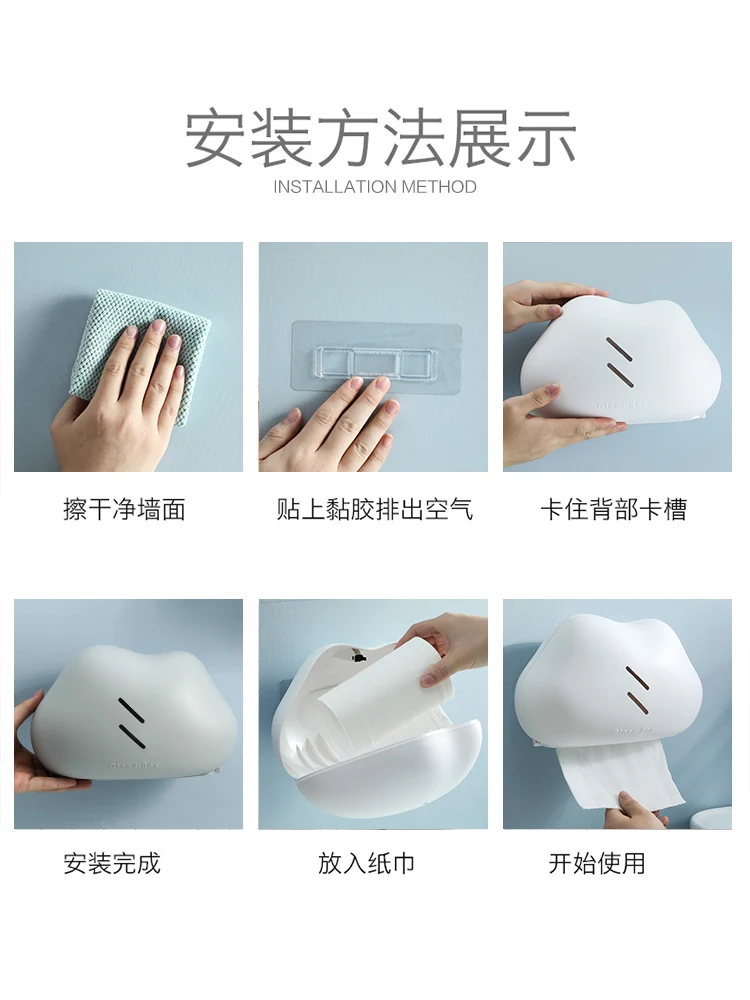 安装方法展示
INSTALLATION METHOD

擦干净墙面

贴上黏胶排出空气

卡住背部卡槽

安装完成

放入纸巾

开始使用