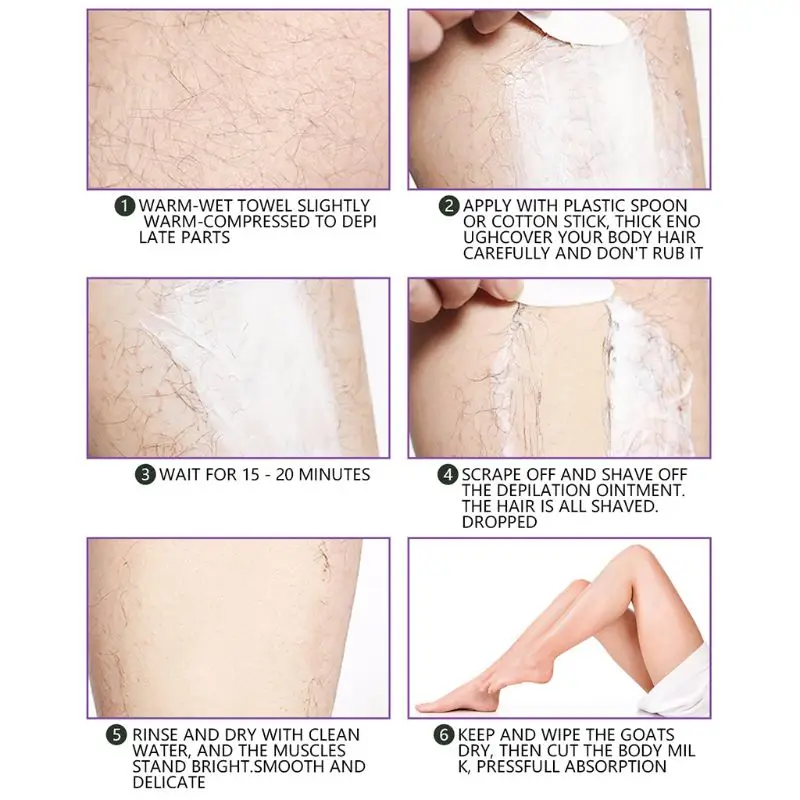 1 WARM-WET TOWEL SLIGHTLY WARM-COMPRESSED TO DEPI LATE PARTS

2 APPLY WITH PLASTIC SPOON OR COTTON STICK, THICK ENO UGHCOVER YOUR BODY HAIR CAREFULLY AND DON'T RUB IT

3 WAIT FOR 15 - 20 MINUTES

4 SCRAPE OFF AND SHAVE OFF THE DEPILATION OINTMENT. THE HAIR IS ALL SHAVED. DROPPED

5 RINSE AND DRY WITH CLEAN WATER, AND THE MUSCLES STAND BRIGHT.SMOOTH AND DELICATE

6 KEEP AND WIPE THE GOATS DRY, THEN CUT THE BODY MIL K, PRESSFULL ABSORPTION