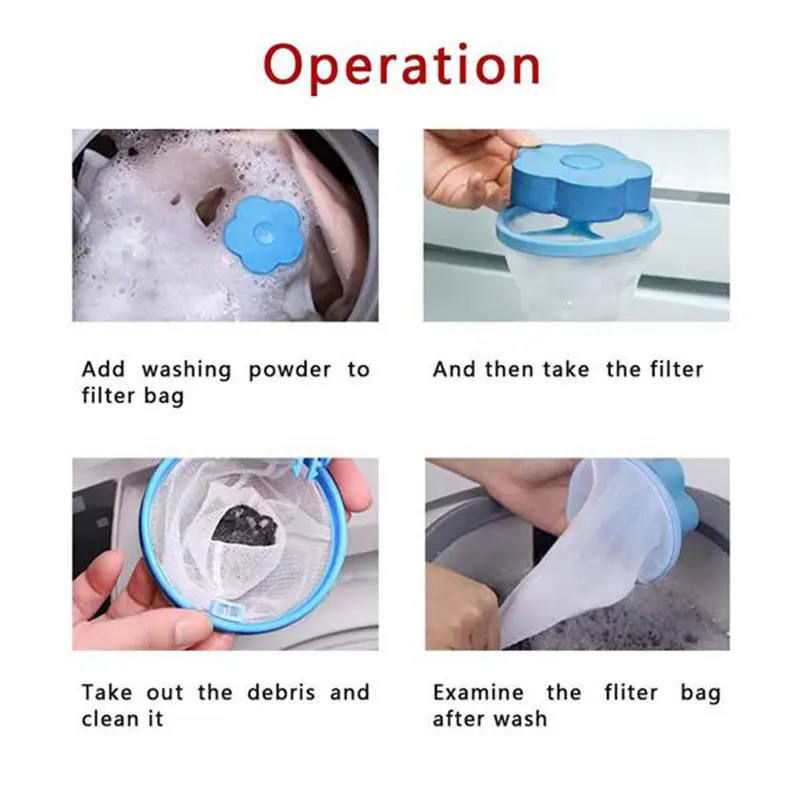 Operation

Add washing powder to filter bag

And then take the filter

Take out the debris and clean it

Examine the fliter bag after wash