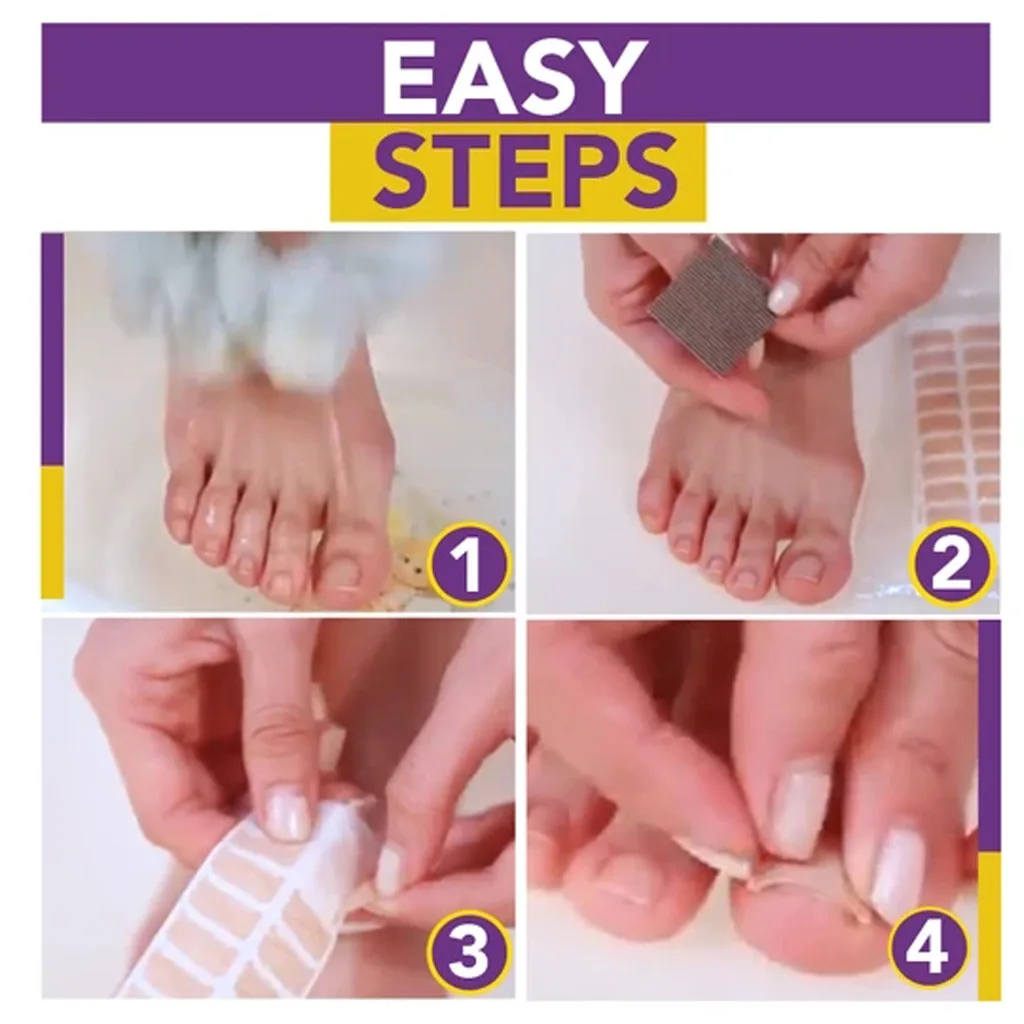 EASY
STEPS

1

2

3

4