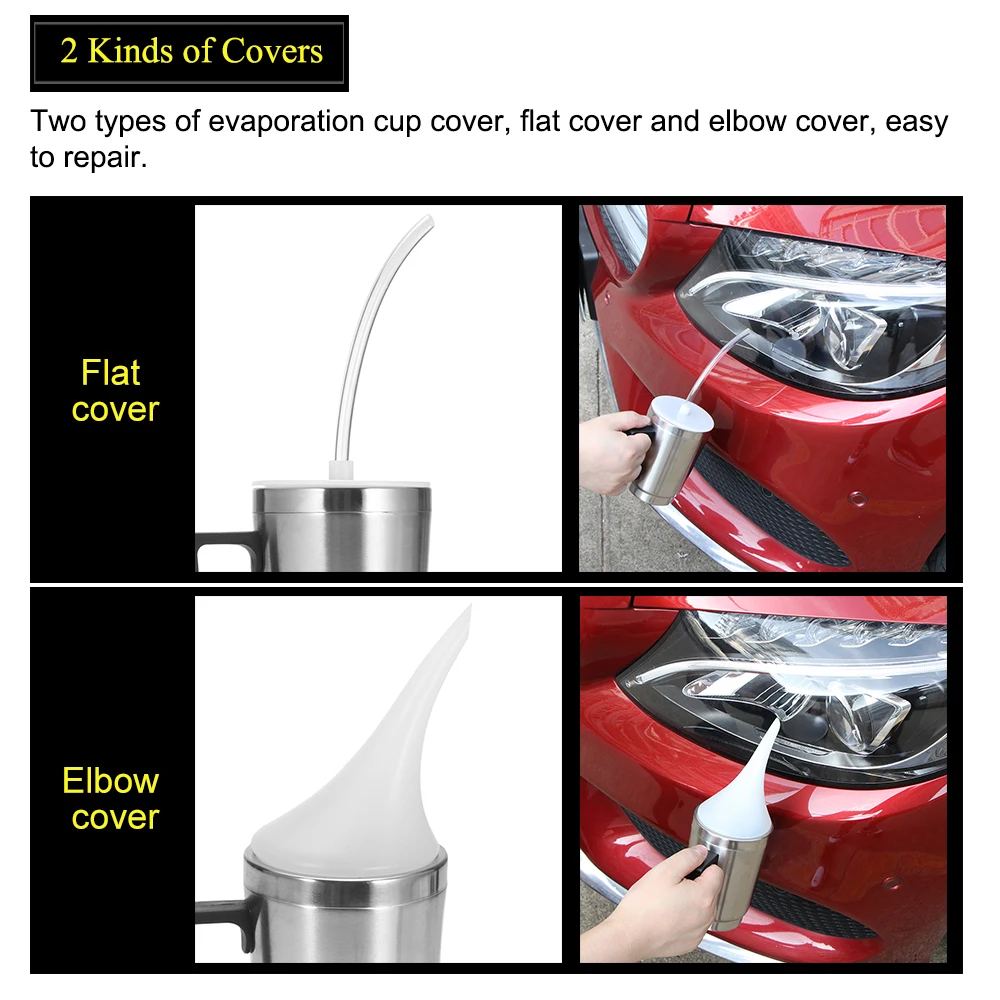 2 Kinds of Covers

Two types of evaporation cup cover, flat cover and elbow cover, easy to repair.

Flat cover

Elbow cover