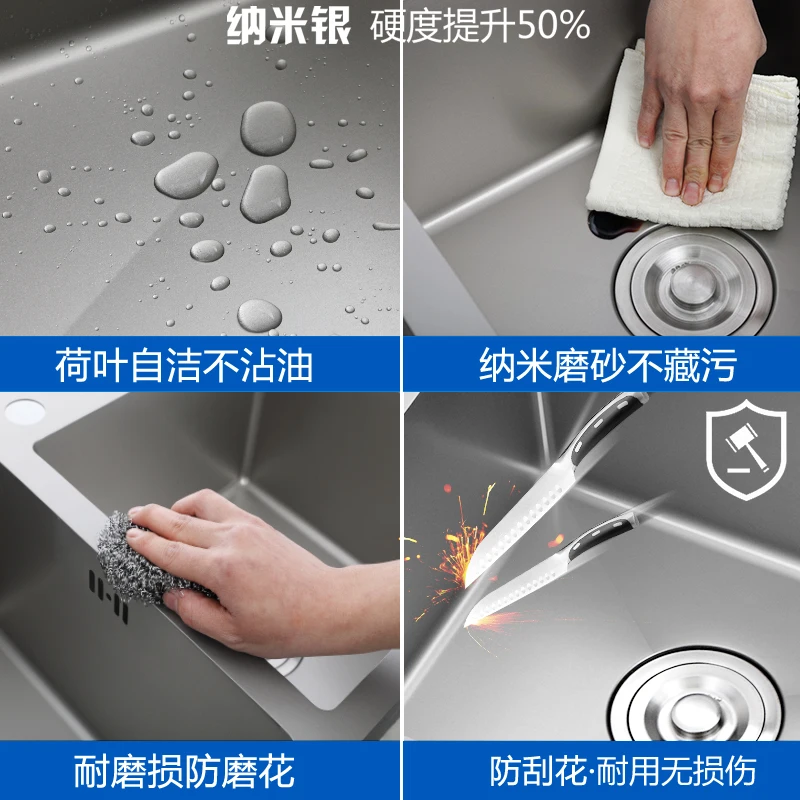 纳米银 硬度提升50%

荷叶自洁不沾油

纳米磨砂不藏污

耐磨损防磨花

防刮花·耐用无损伤