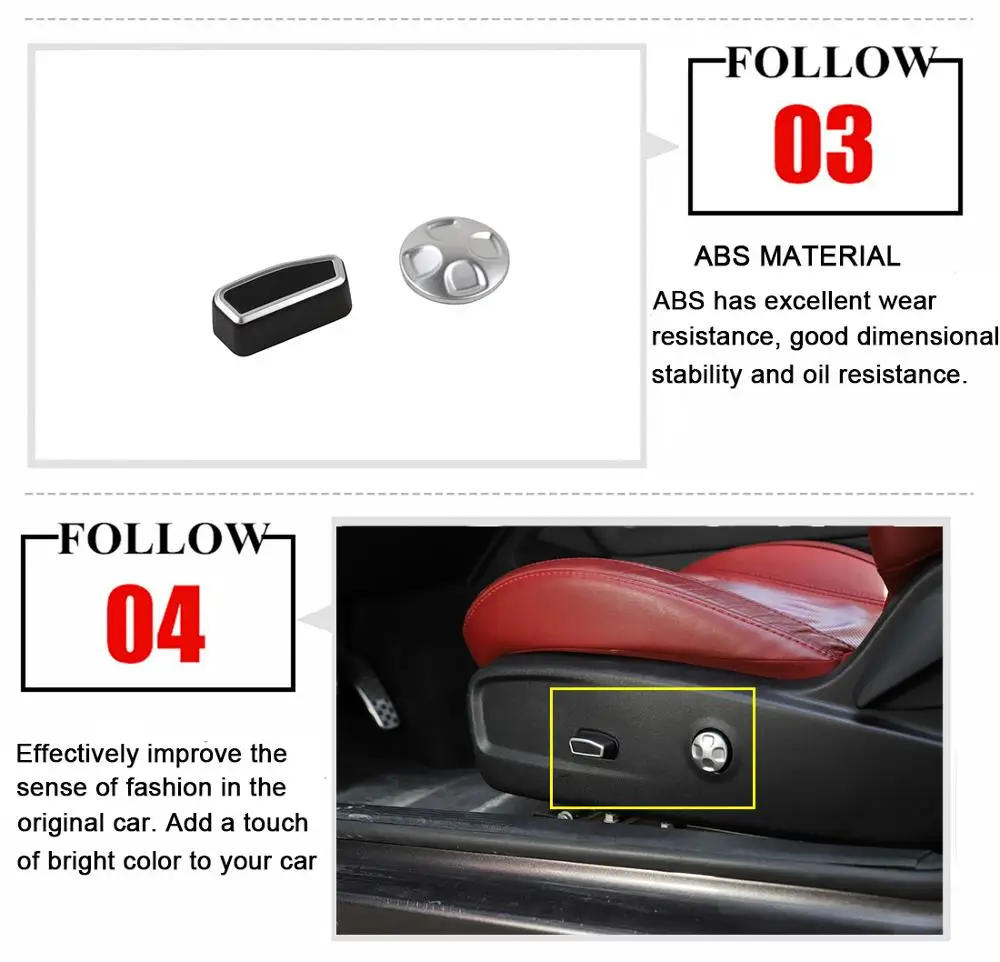 FOLLOW
03

ABS MATERIAL
ABS has excellent wear resistance, good dimensional stability and oil resistance.

FOLLOW
04

Effectively improve the sense of fashion in the original car. Add a touch of bright color to your car