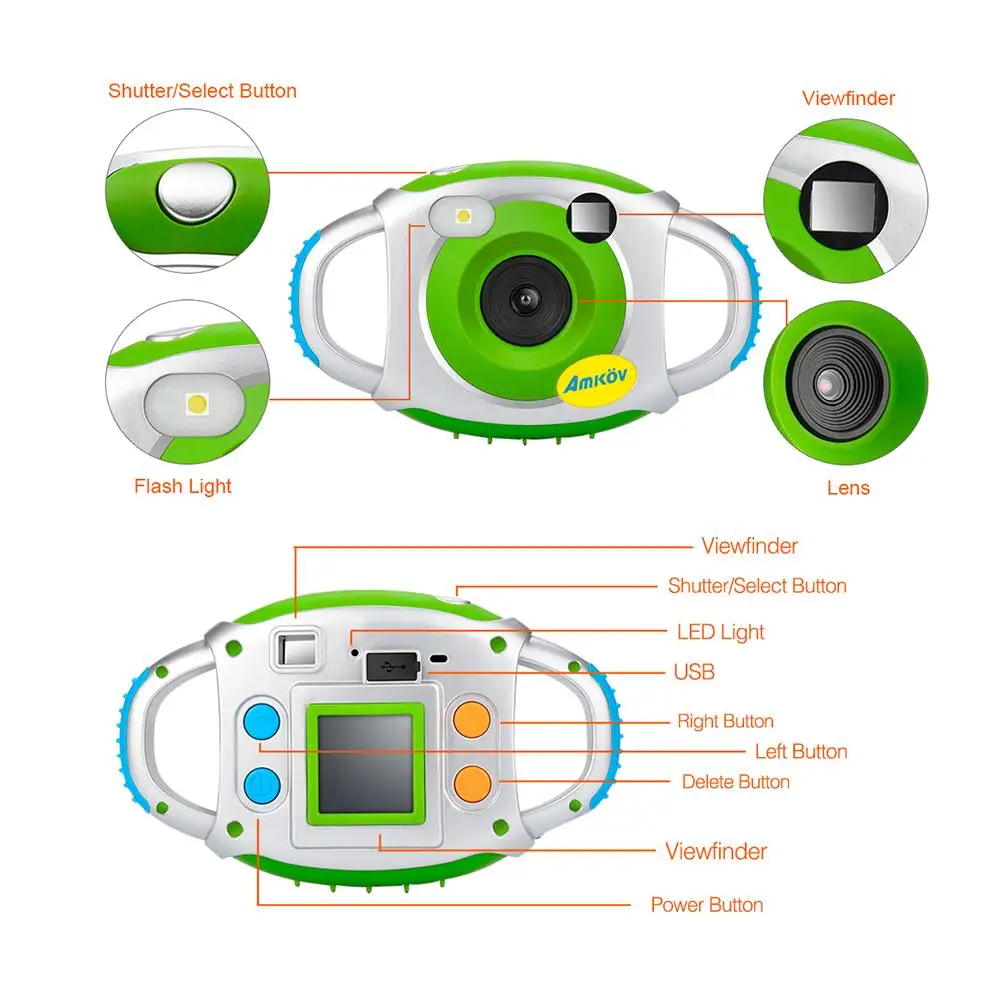 Shutter/Select Button

Viewfinder

AMKÖV

Flash Light

Lens

Viewfinder

Shutter/Select Button

LED Light

USB

Right Button

Left Button

Delete Button

Viewfinder

Power Button