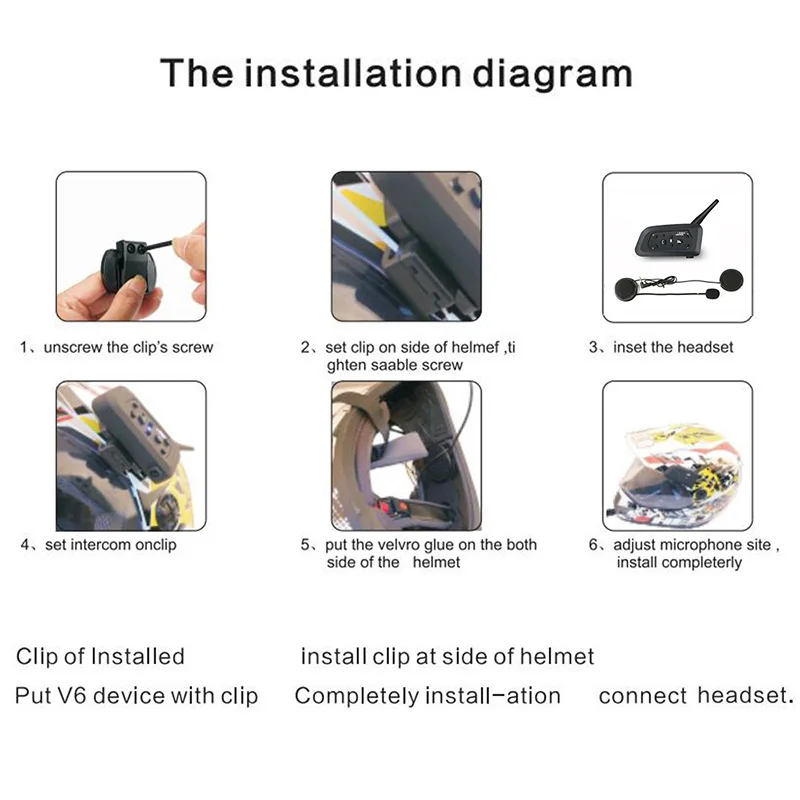 The installation diagram

1、unscrew the clip's screw

2、set clip on side of helmef ,ti ghten saable screw

3、inset the headset

4、set intercom onclip

5、put the velvro glue on the both side of the helmet

6、adjust microphone site , install completerly

Clip of Installed install clip at side of helmet

Put V6 device with clip Completely install-ation connect headset.