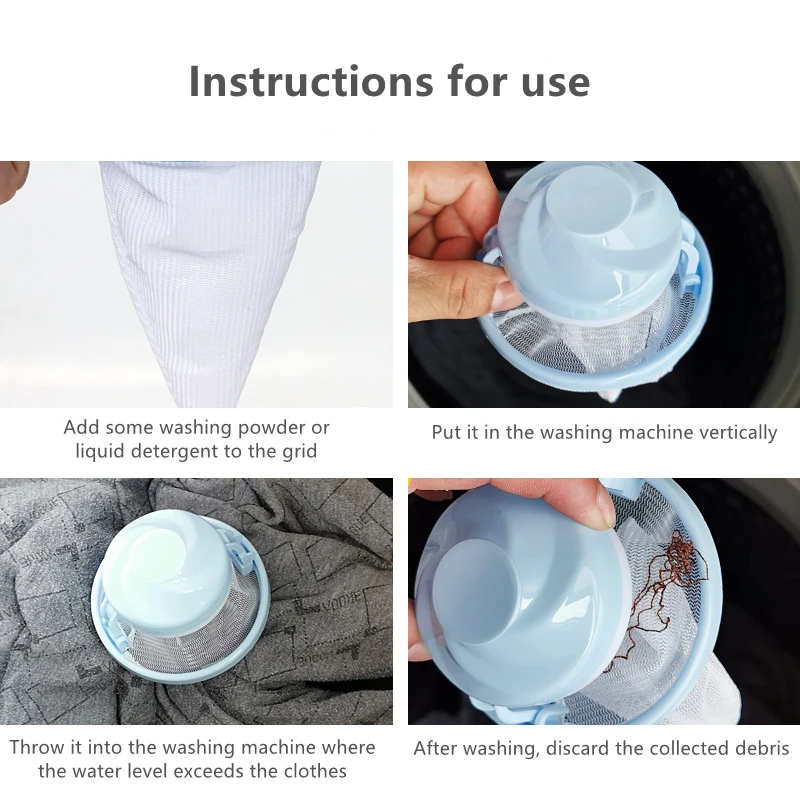 Instructions for use

Add some washing powder or liquid detergent to the grid

Put it in the washing machine vertically

Throw it into the washing machine where the water level exceeds the clothes

After washing, discard the collected debris