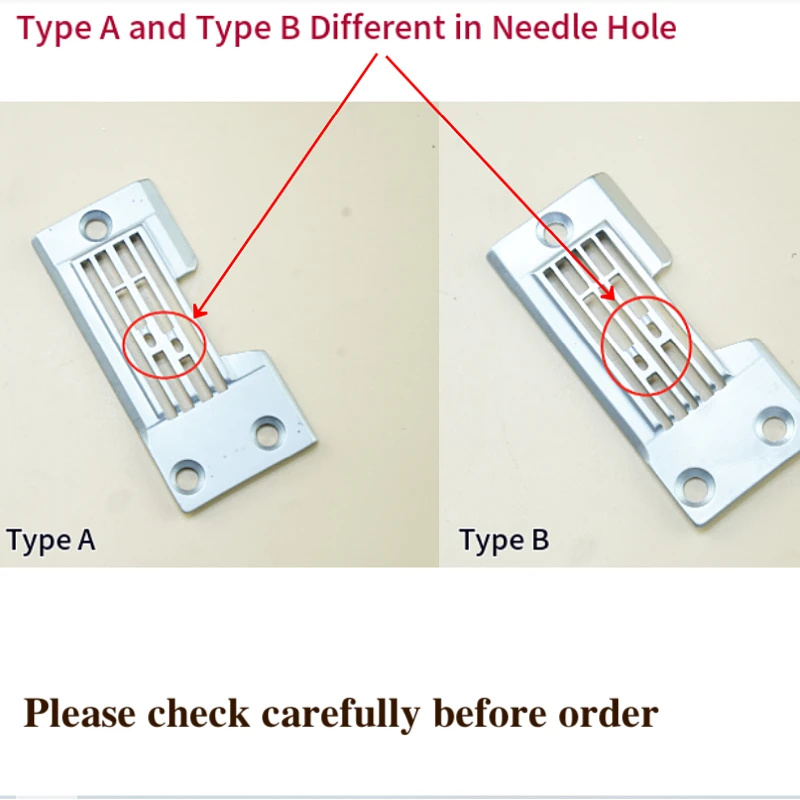 Type A and Type B Different in Needle Hole

Type A

Type B

Please check carefully before order