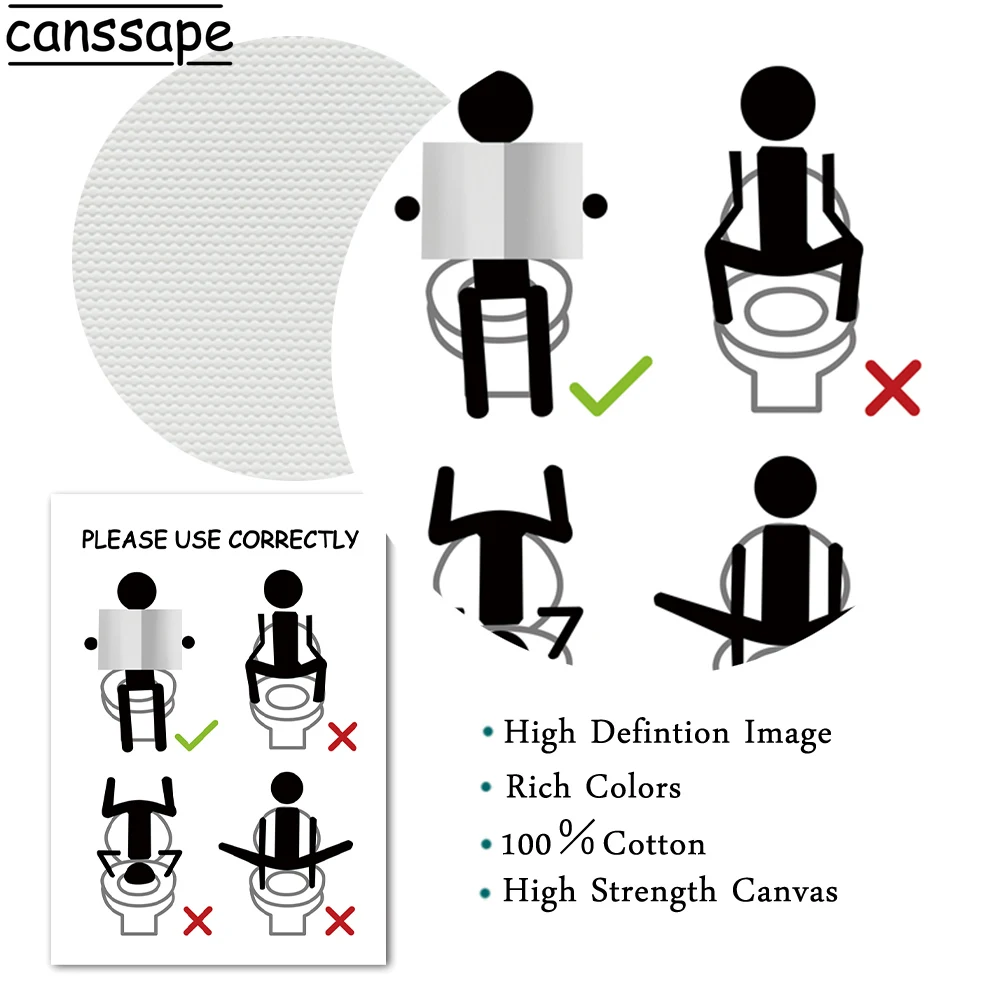 canssape

PLEASE USE CORRECTLY

• High Defintion Image
• Rich Colors
• 100% Cotton
• High Strength Canvas