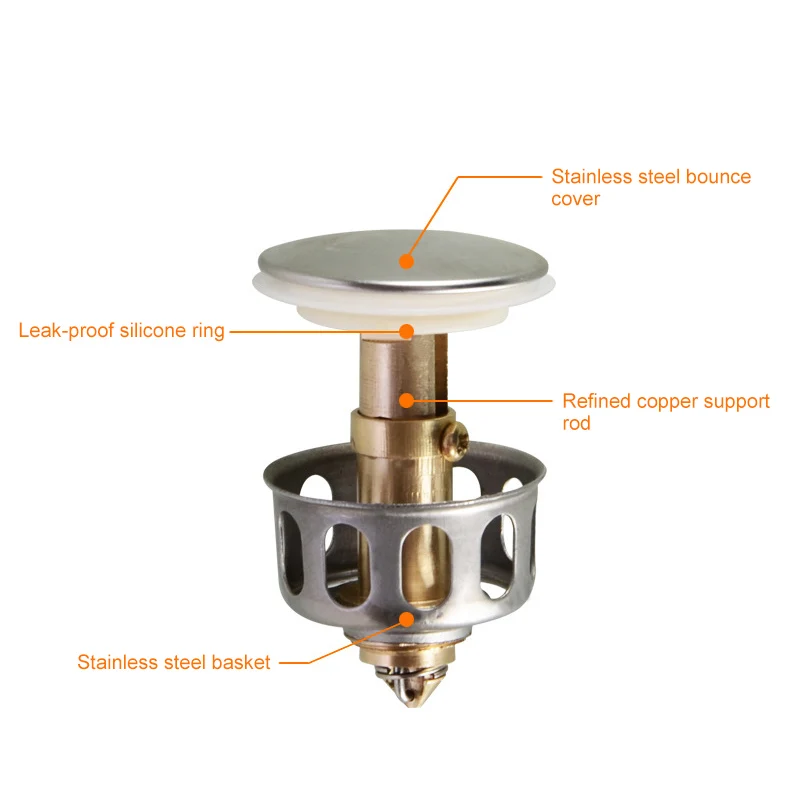 Stainless steel bounce cover

Leak-proof silicone ring

Refined copper support rod

Stainless steel basket