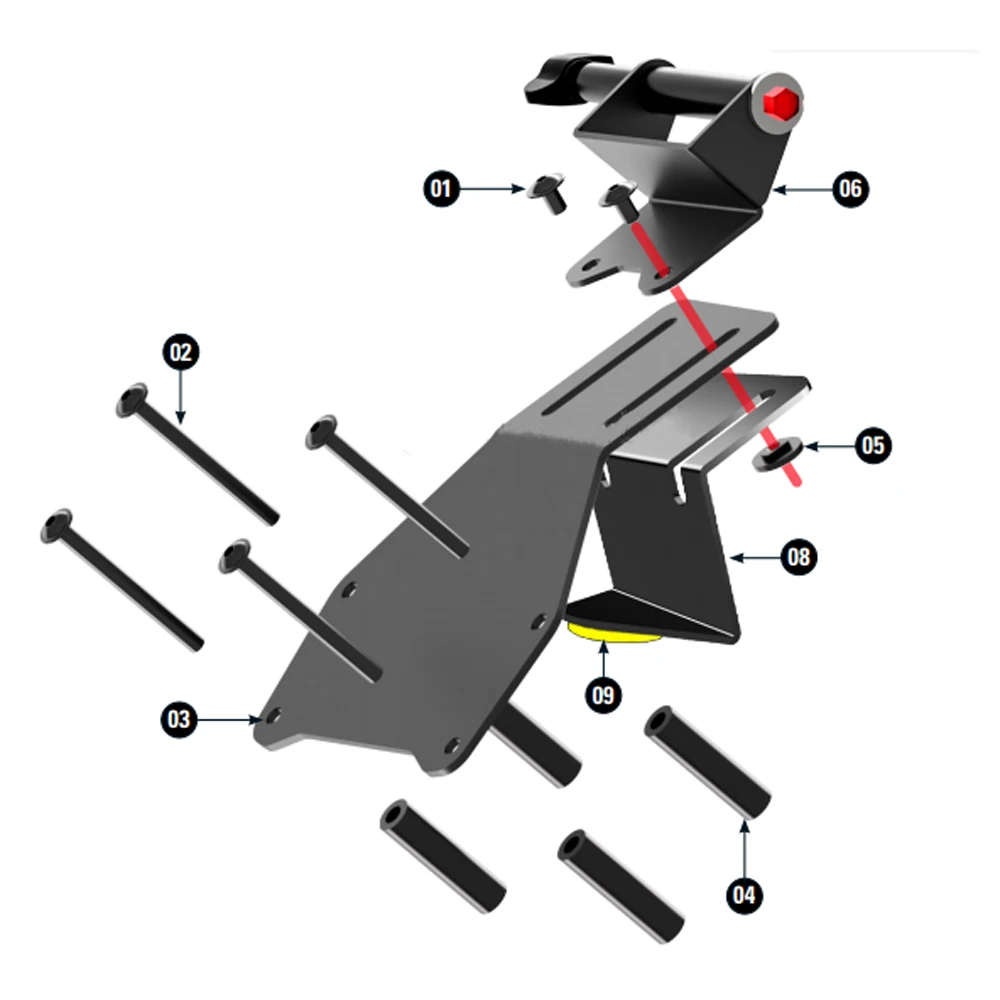 01
06
02
05
08
09
03
04