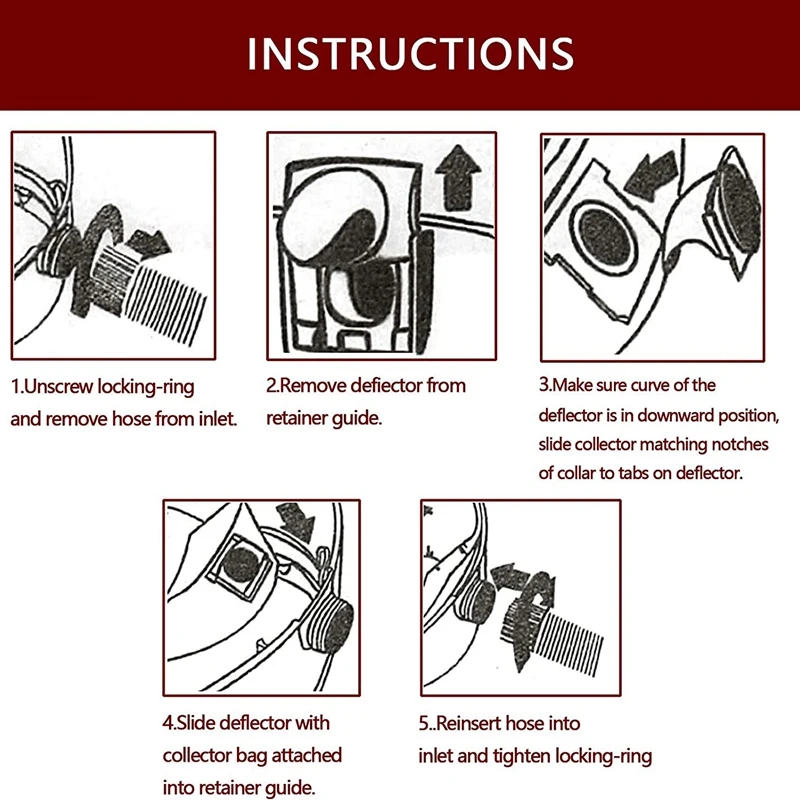 INSTRUCTIONS

1.Unscrew locking-ring and remove hose from inlet.

2.Remove deflector from retainer guide.

3.Make sure curve of the deflector is in downward position, slide collector matching notches of collar to tabs on deflector.

4.Slide deflector with collector bag attached into retainer guide.

5..Reinsert hose into inlet and tighten locking-ring