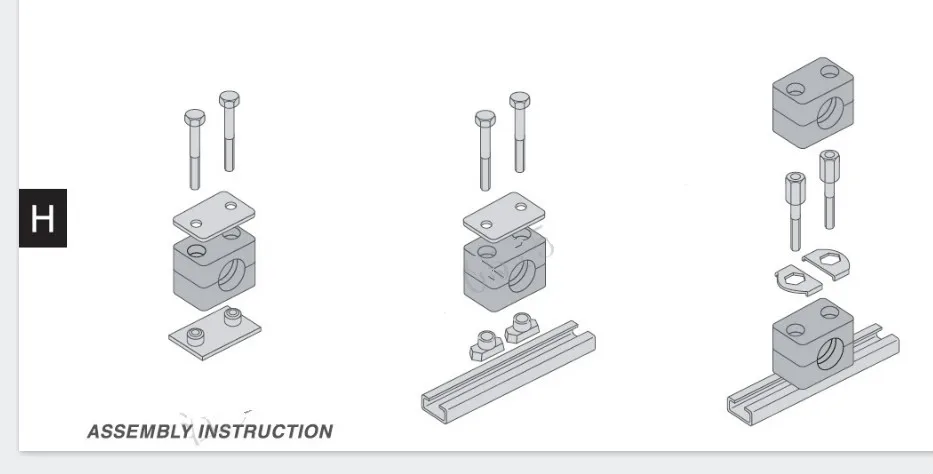 H

ASSEMBLY INSTRUCTION