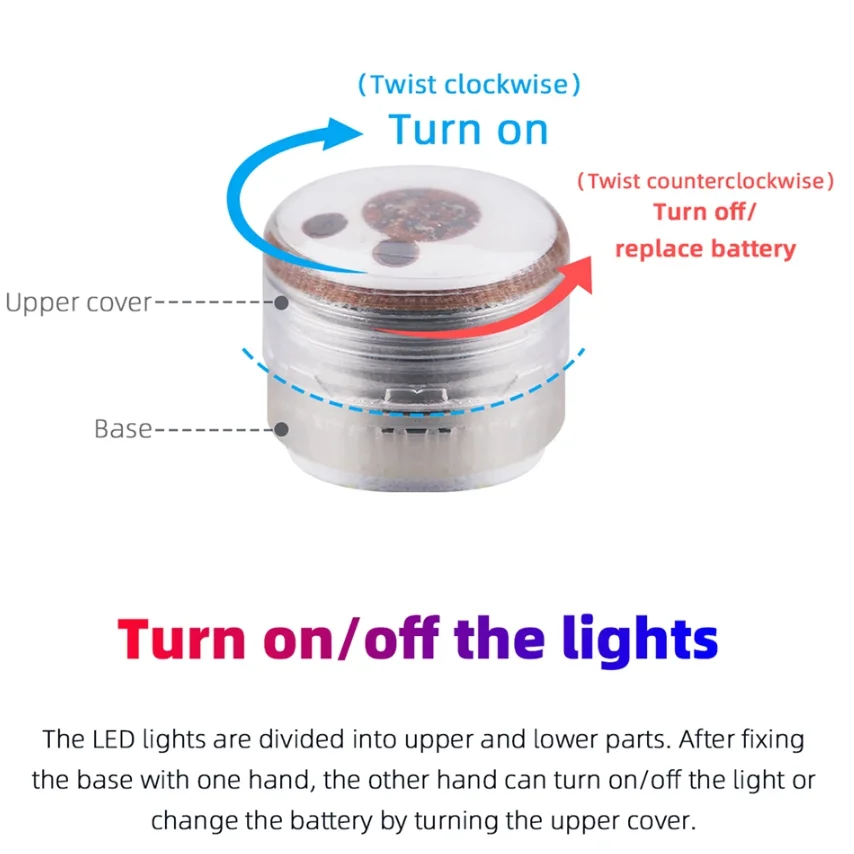 (Twist clockwise)
Turn on

(Twist counterclockwise)
Turn off/
replace battery

Upper cover

Base

Turn on/off the lights

The LED lights are divided into upper and lower parts. After fixing the base with one hand, the other hand can turn on/off the light or change the battery by turning the upper cover.