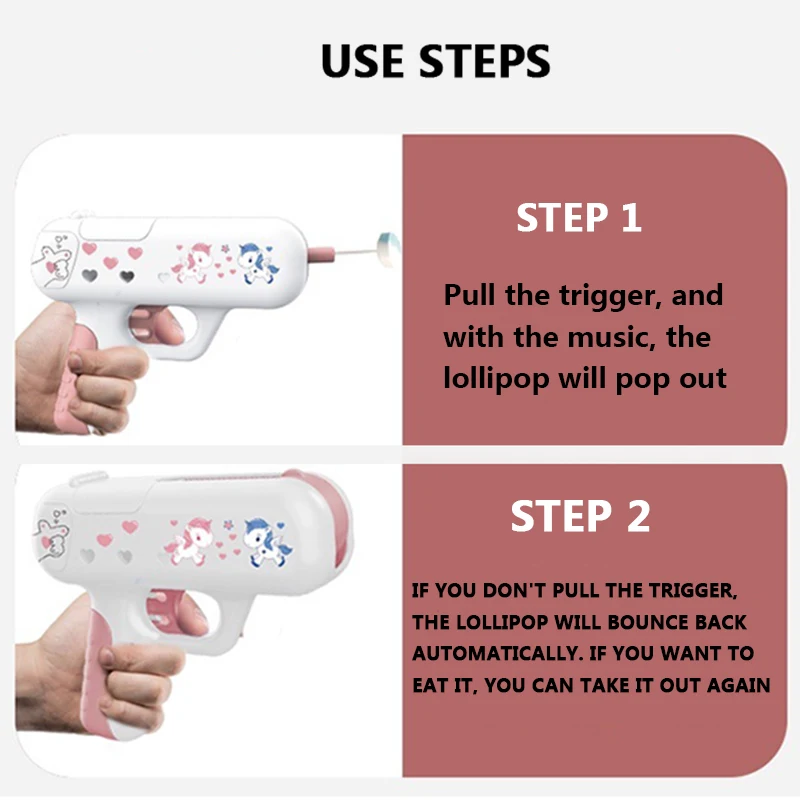 USE STEPS

STEP 1

Pull the trigger, and with the music, the lollipop will pop out

STEP 2

IF YOU DON'T PULL THE TRIGGER, THE LOLLIPOP WILL BOUNCE BACK AUTOMATICALLY. IF YOU WANT TO EAT IT, YOU CAN TAKE IT OUT AGAIN