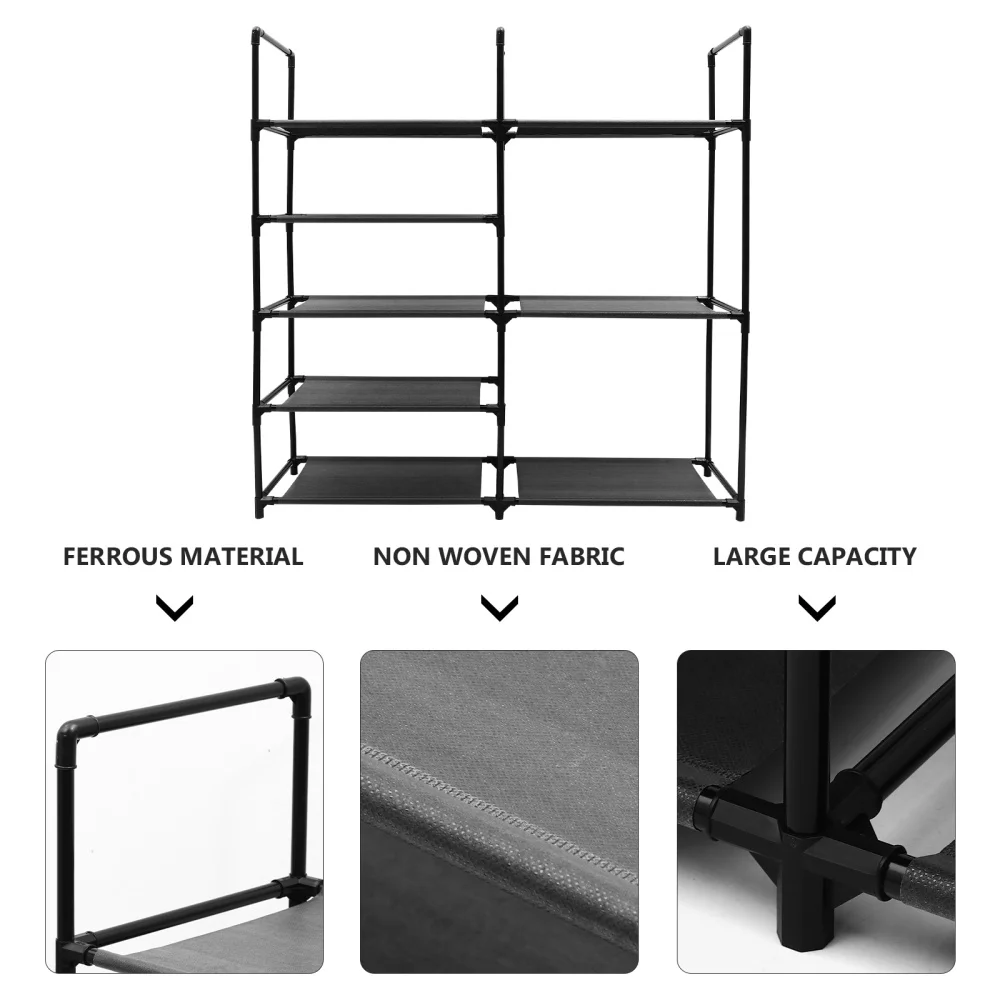 FERROUS MATERIAL

NON WOVEN FABRIC

LARGE CAPACITY