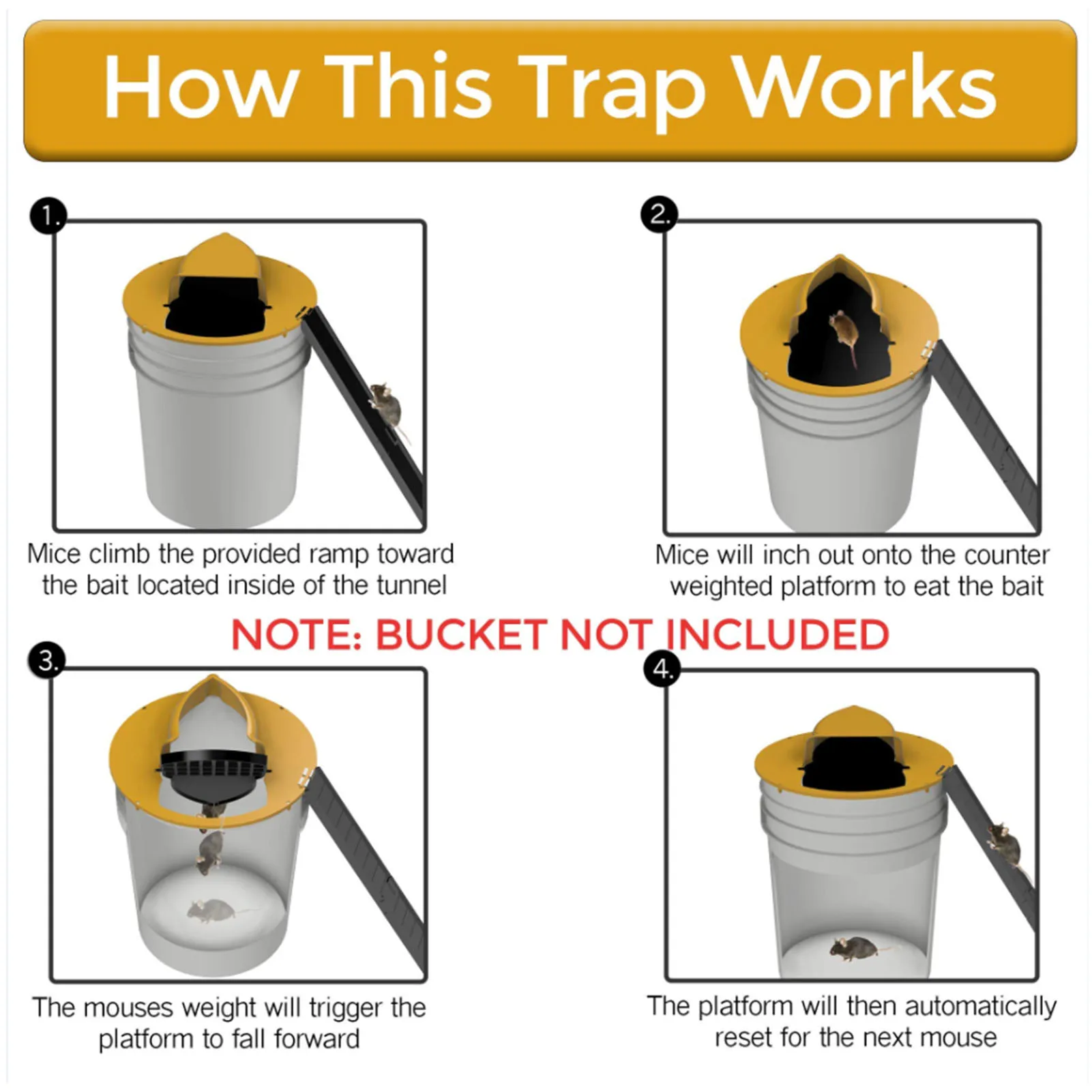 How This Trap Works

1.

Mice climb the provided ramp toward the bait located inside of the tunnel

2.

Mice will inch out onto the counter weighted platform to eat the bait

NOTE: BUCKET NOT INCLUDED

3.

The mouses weight will trigger the platform to fall forward

4.

The platform will then automatically reset for the next mouse