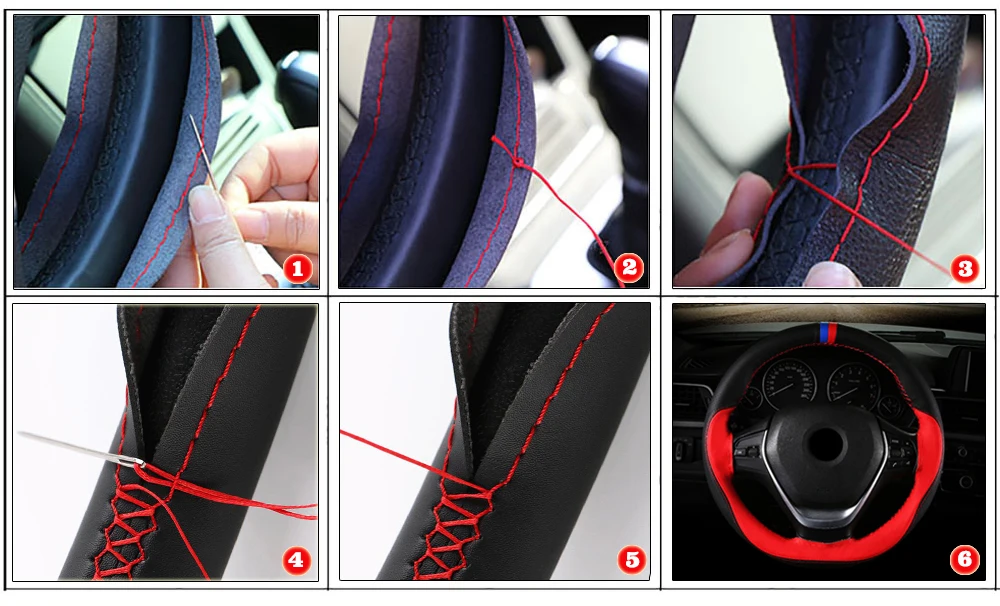 1

2

3

4

5

6