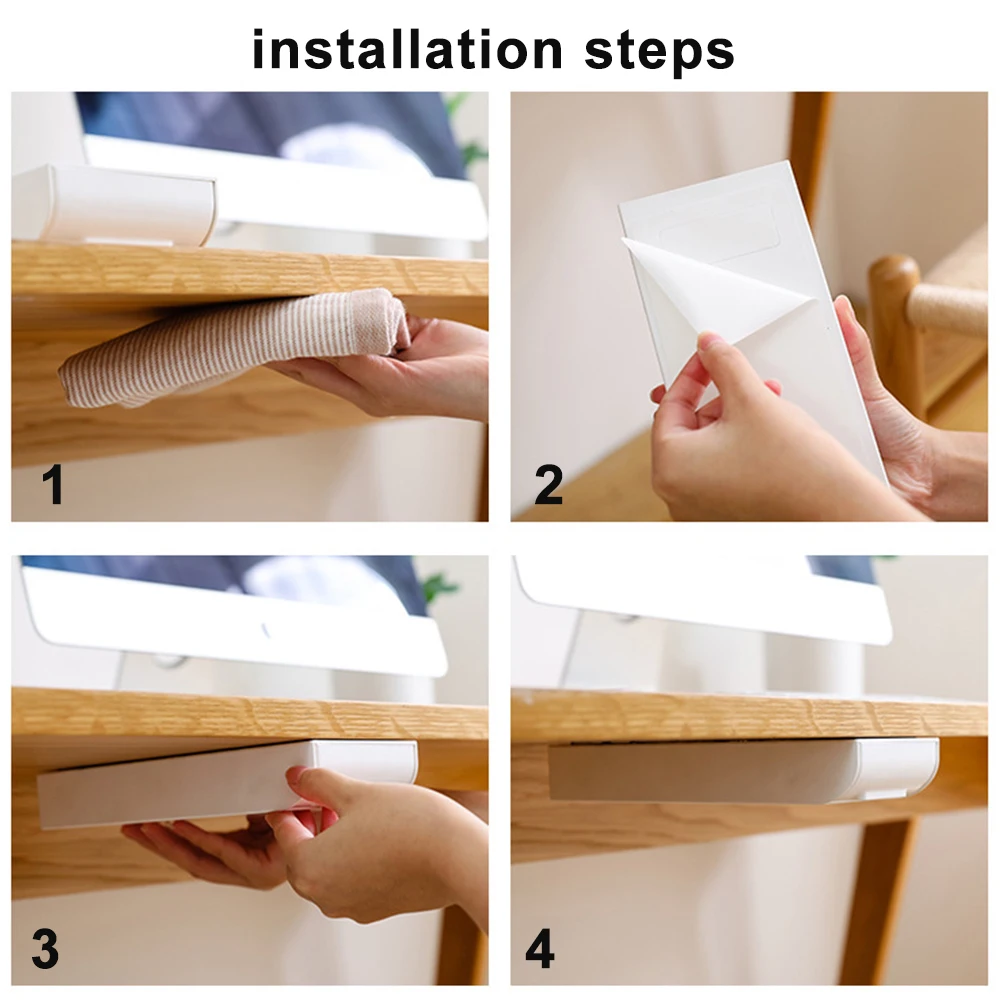 installation steps

1

2

3

4