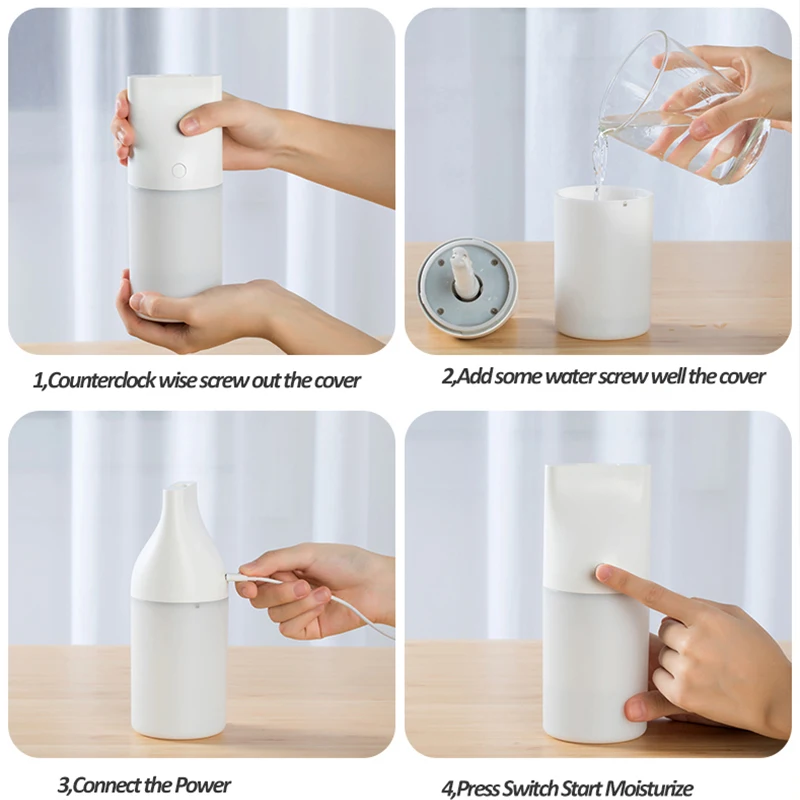 1,Counterclock wise screw out the cover

2,Add some water screw well the cover

3,Connect the Power

4,Press Switch Start Moisturize