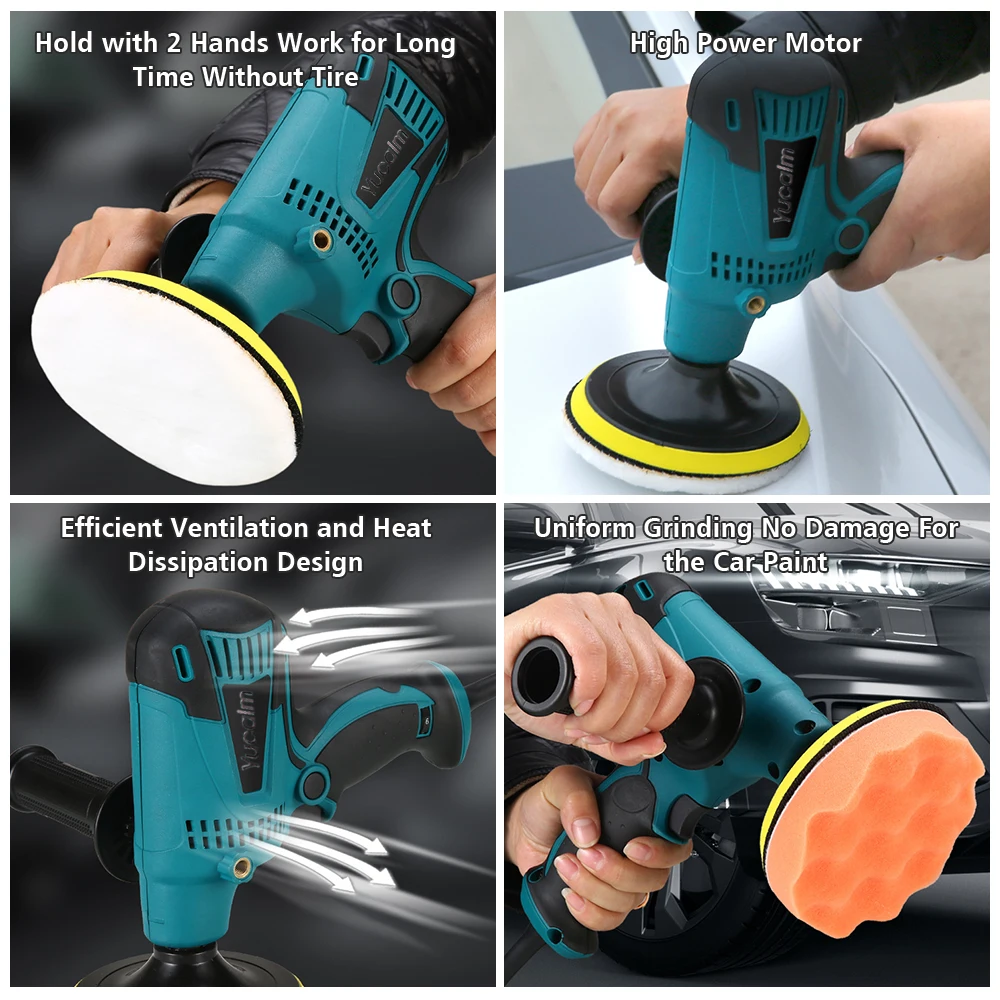 Hold with 2 Hands Work for Long Time Without Tire

Yucalm

High Power Motor

Yucalm

Efficient Ventilation and Heat Dissipation Design

Yucalm

Uniform Grinding No Damage For the Car Paint