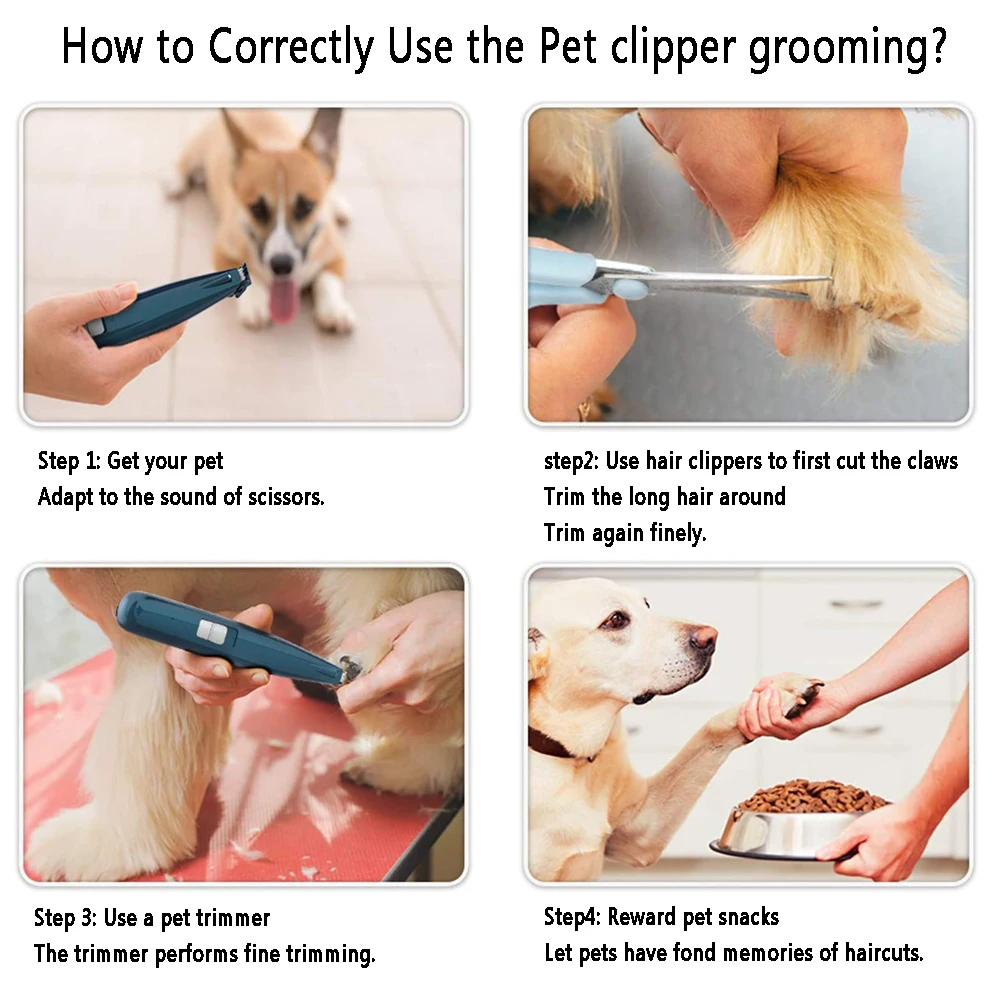 How to Correctly Use the Pet clipper grooming?

Step 1: Get your pet
Adapt to the sound of scissors.

step2: Use hair clippers to first cut the claws
Trim the long hair around
Trim again finely.

Step 3: Use a pet trimmer
The trimmer performs fine trimming.

Step4: Reward pet snacks
Let pets have fond memories of haircuts.