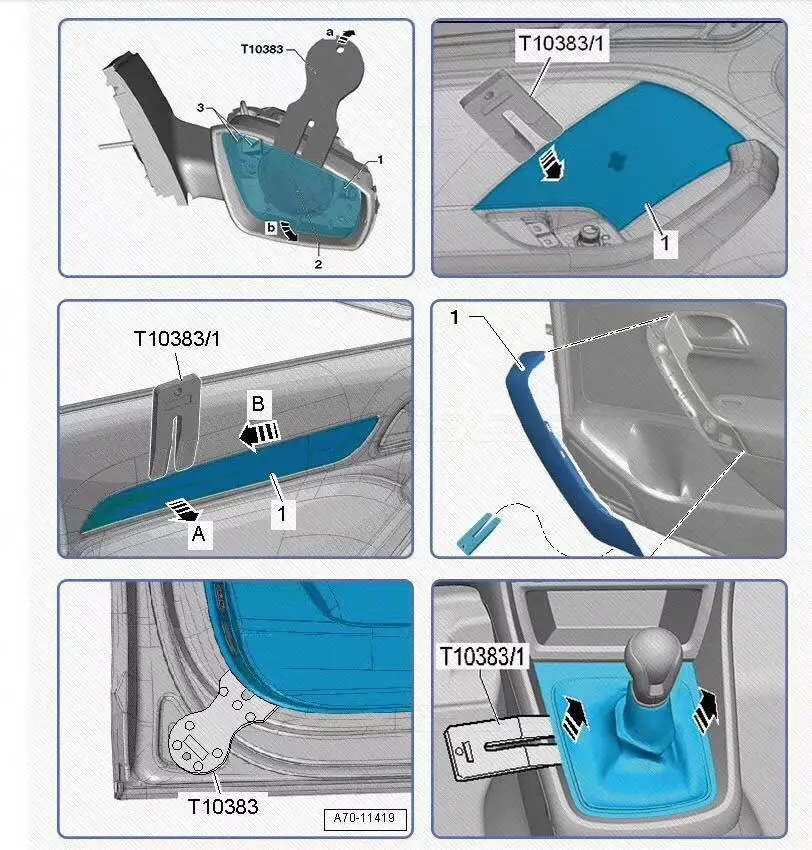 T10383
a
3
1
b
2

T10383/1
1

T10383/1
B
1
A

1

T10383

A70-11419

T10383/1