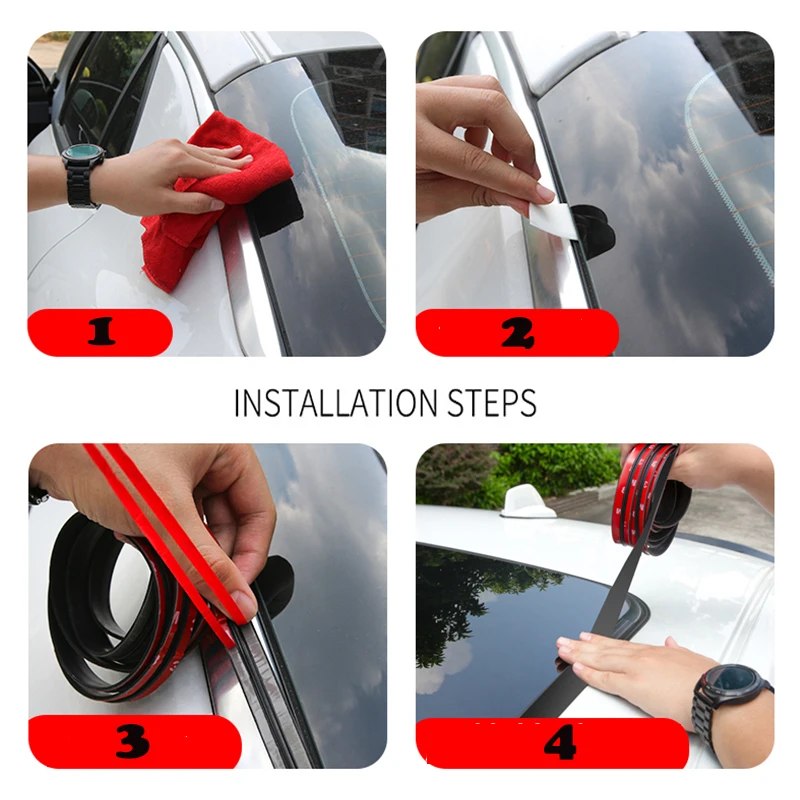 1

2

INSTALLATION STEPS

3

4